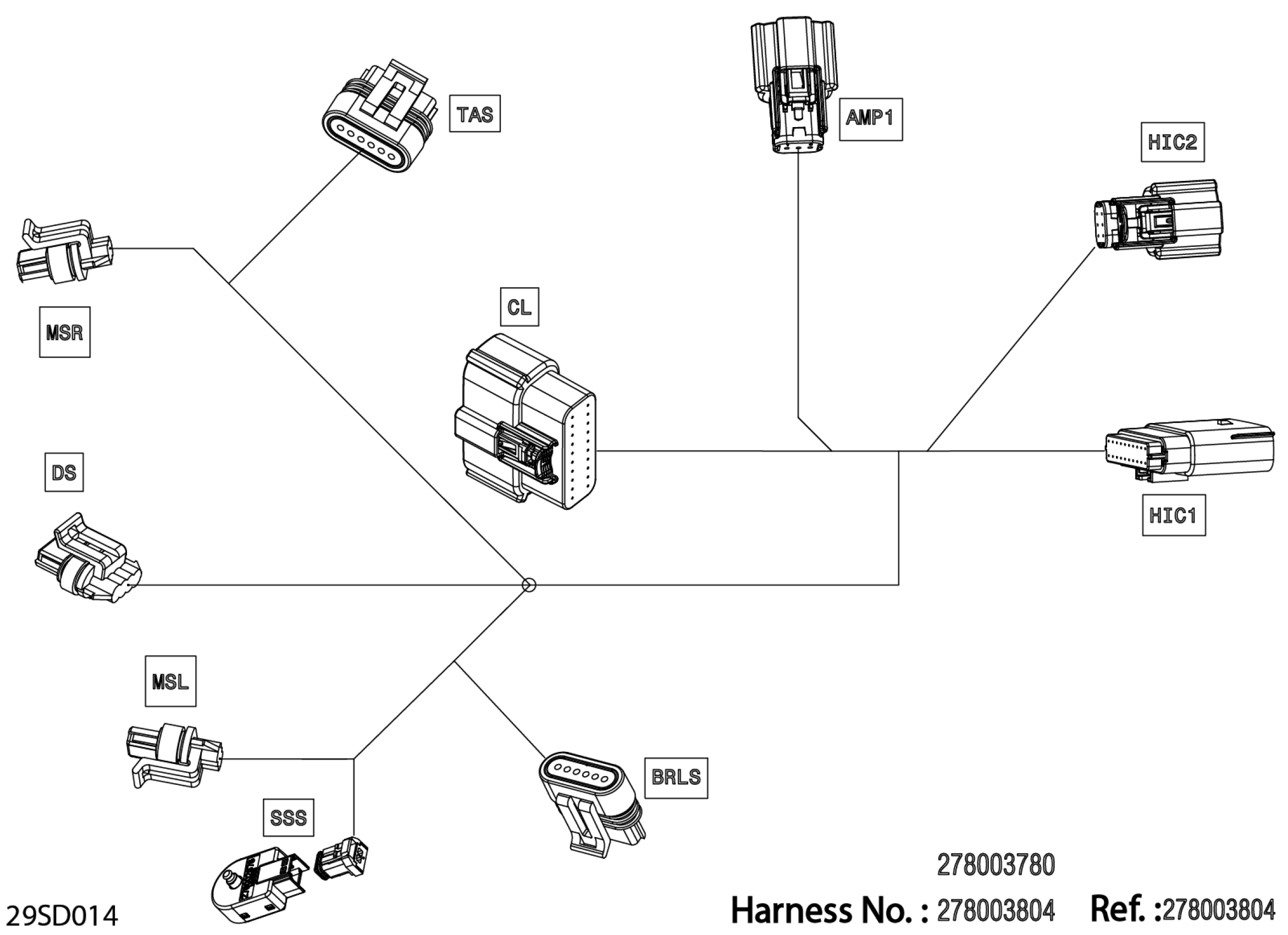 TAS

AMP1

HIC2

MSR

CL

DS

HIC1

MSL

BRLS

SSS

278003780

29SD014

Harness No. : 278003804 Ref. :278003804