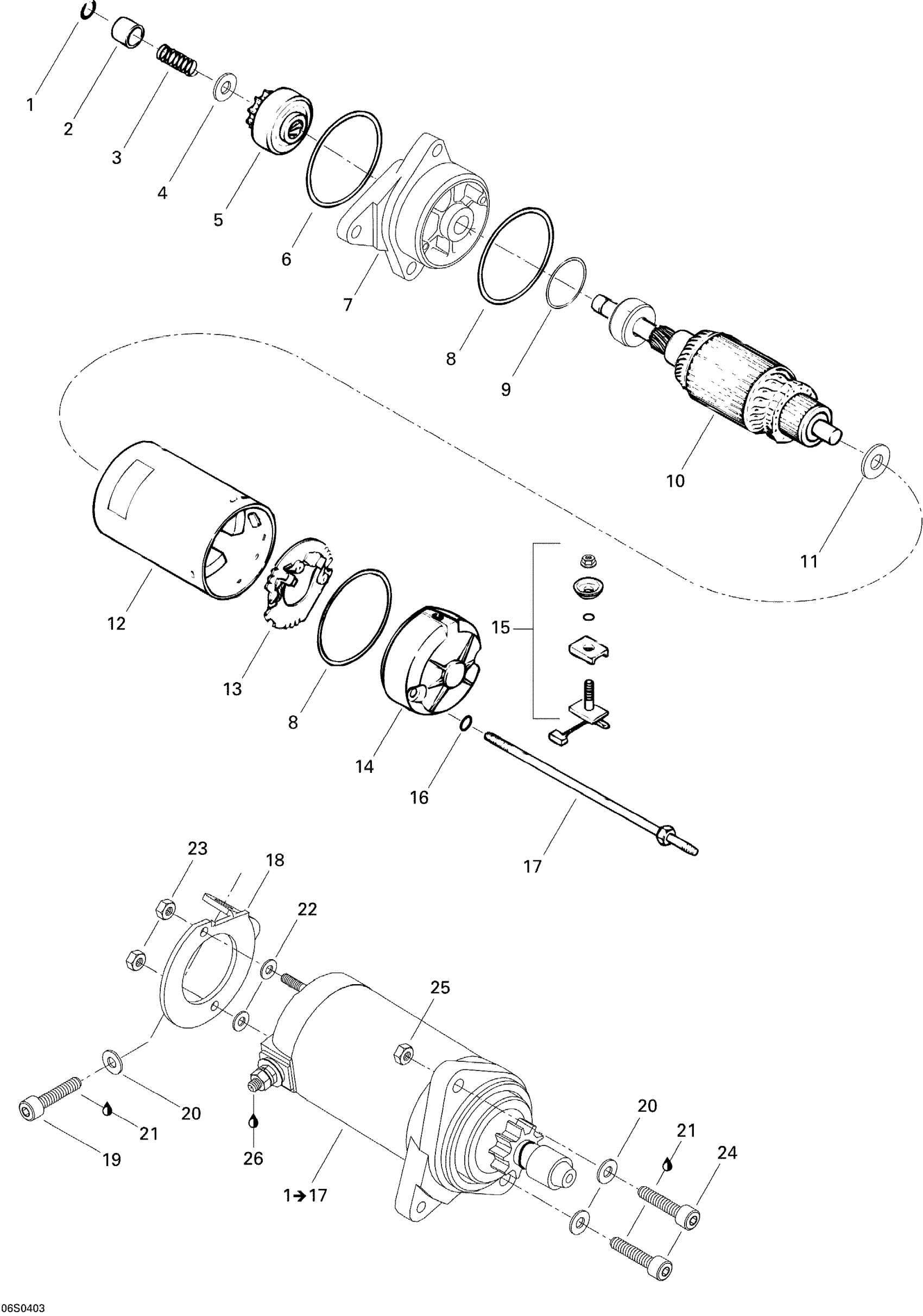 1
2
3
4
5
6
7
8
9
10
11
12
13
8
14
15
16
17
23
18
22
25
20
21
19
26
1→17
20
21
24
06S0403