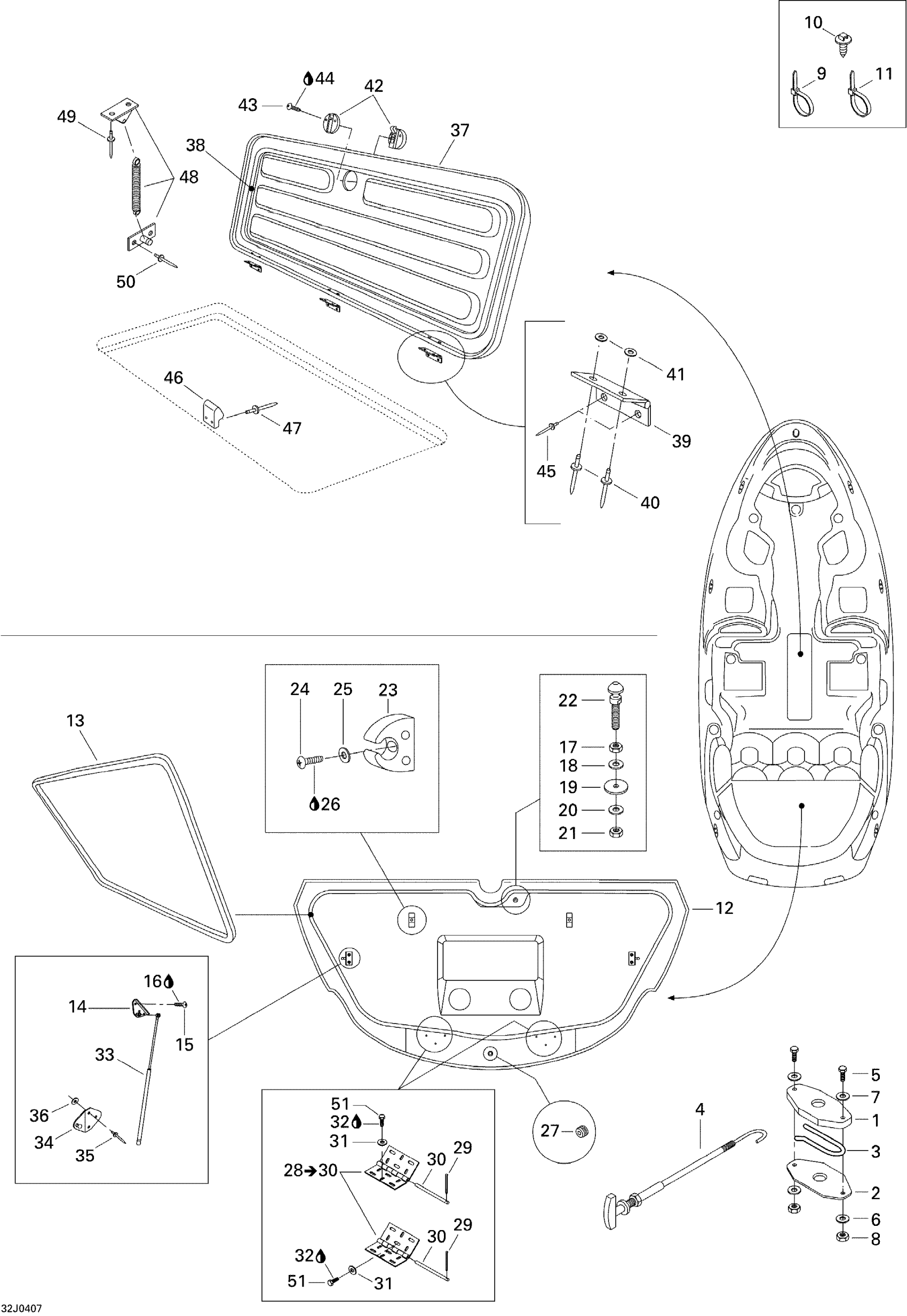 10
9
11
44
43
42
37
38
49
48
50
46
47
41
39
45
40
24
25
23
26
22
17
18
19
20
21
13
12
16
14
15
33
36
34
35
51
32
31
28→30
30
29
30
29
32
51
31
27
4
5
7
1
3
2
6
8
32J0407