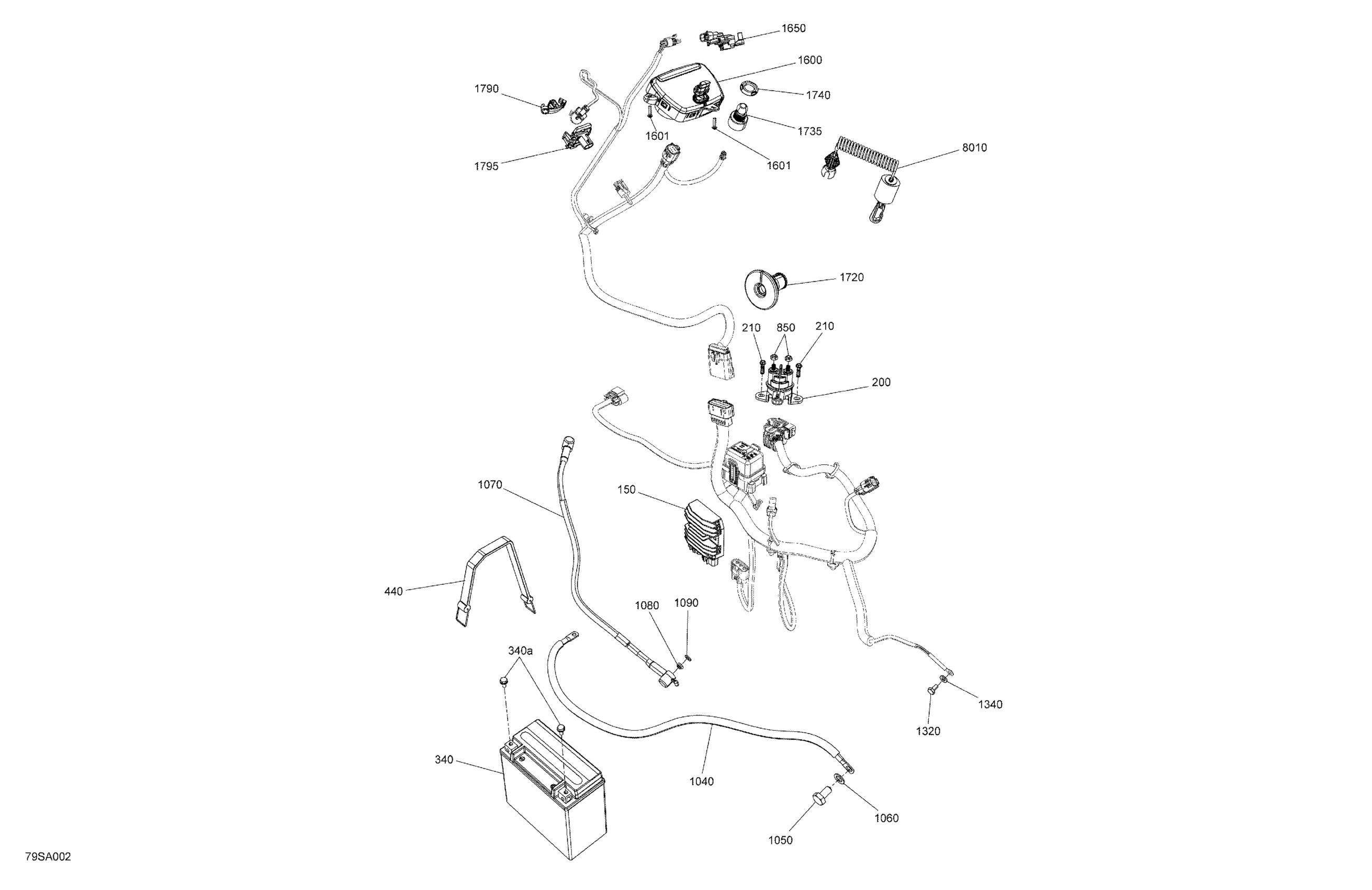 1650
1600
1790
1740
1601
1735
1795
1601
8010
1720
210
850
210
200
1070
150
440
1080
1090
340a
1340
1320
340
1040
1060
1050
79SA002