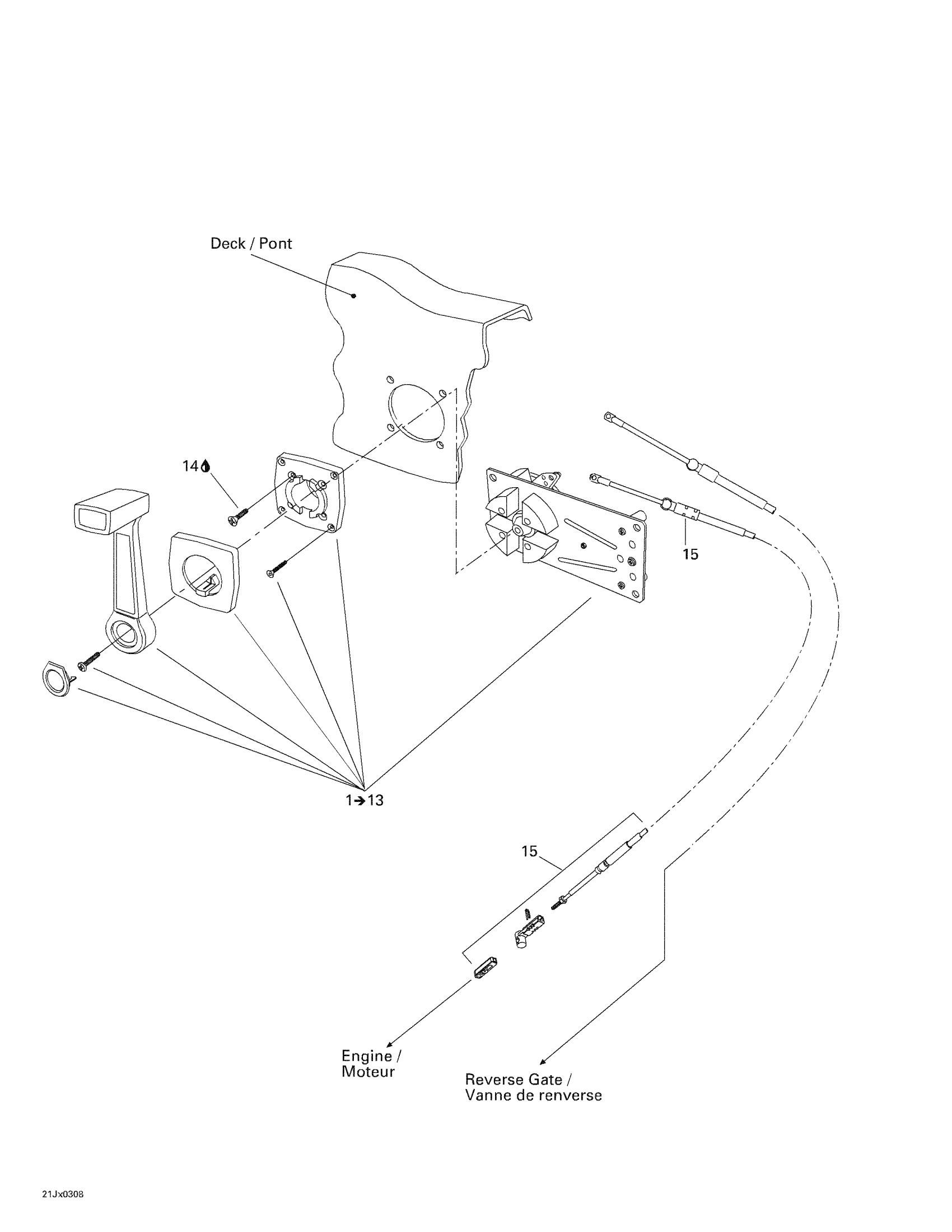 Deck / Pont

14

15

1→13

15

Engine / Moteur

Reverse Gate / Vanne de renverse

21Jx0308