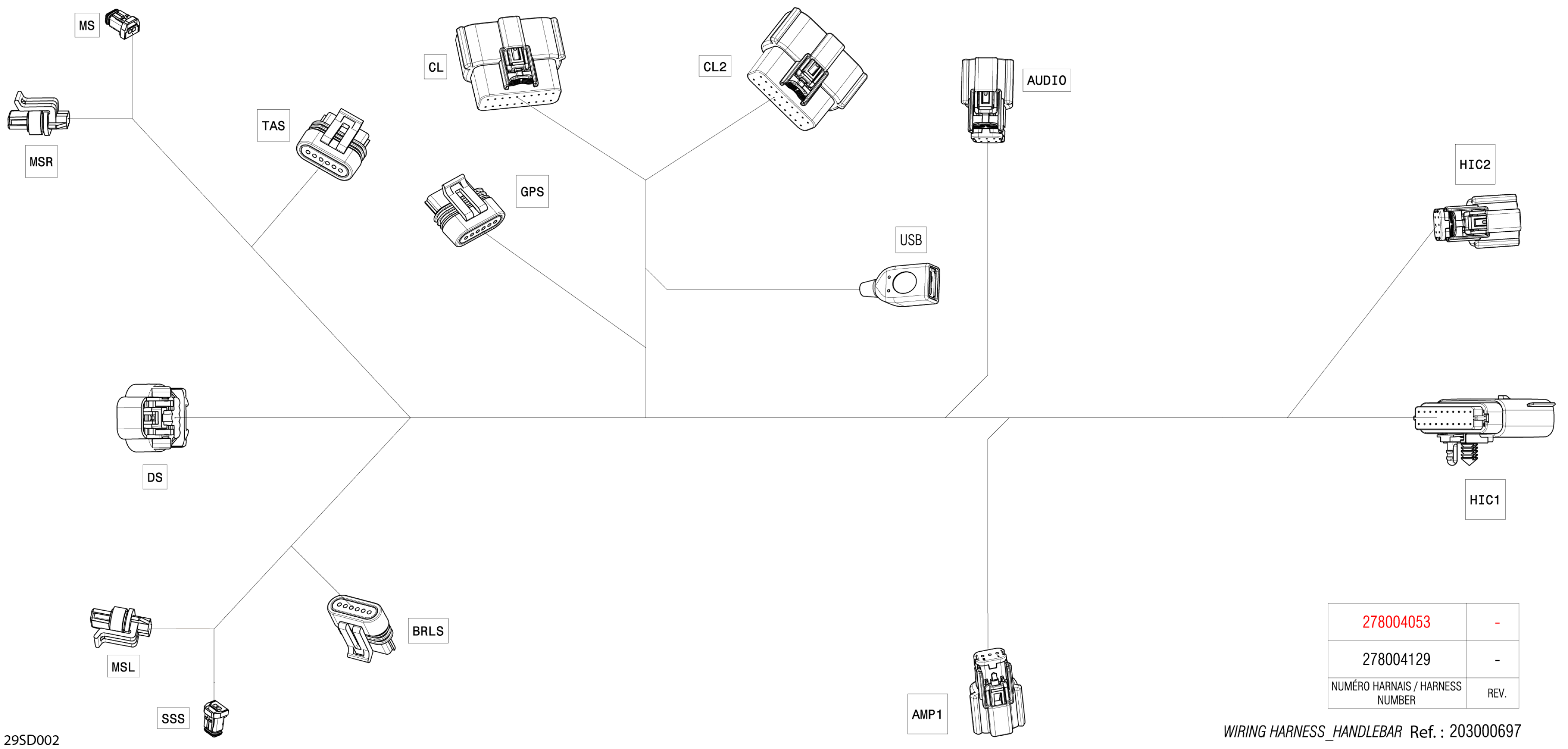 MS

MSR

TAS

CL

CL2

AUDIO

GPS

USB

HIC2

DS

HIC1

MSL

BRLS

SSS

AMP1

| 278004053 | - |
|---|---|
| 278004129 | - |
| NUMÉRO HARNAIS / HARNESS NUMBER | REV. |

29SD002

WIRING HARNESS_HANDLEBAR Ref. : 203000697