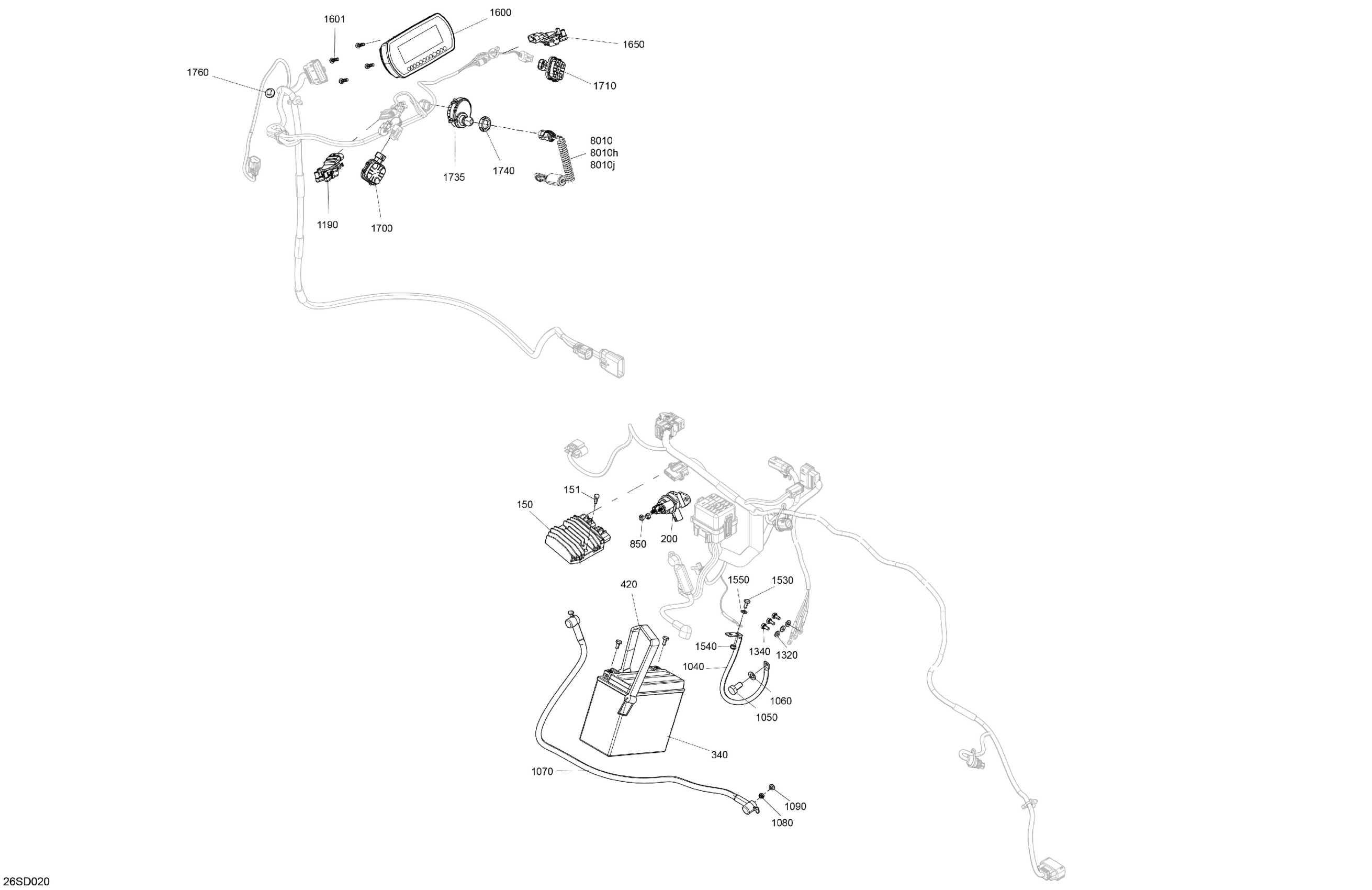 1601
1600
1650
1760
1710
8010
8010h
8010j
1735
1740
1190
1700
151
150
850
200
420
1550
1530
1540
1340
1320
1040
1060
1050
340
1070
1090
1080
26SD020