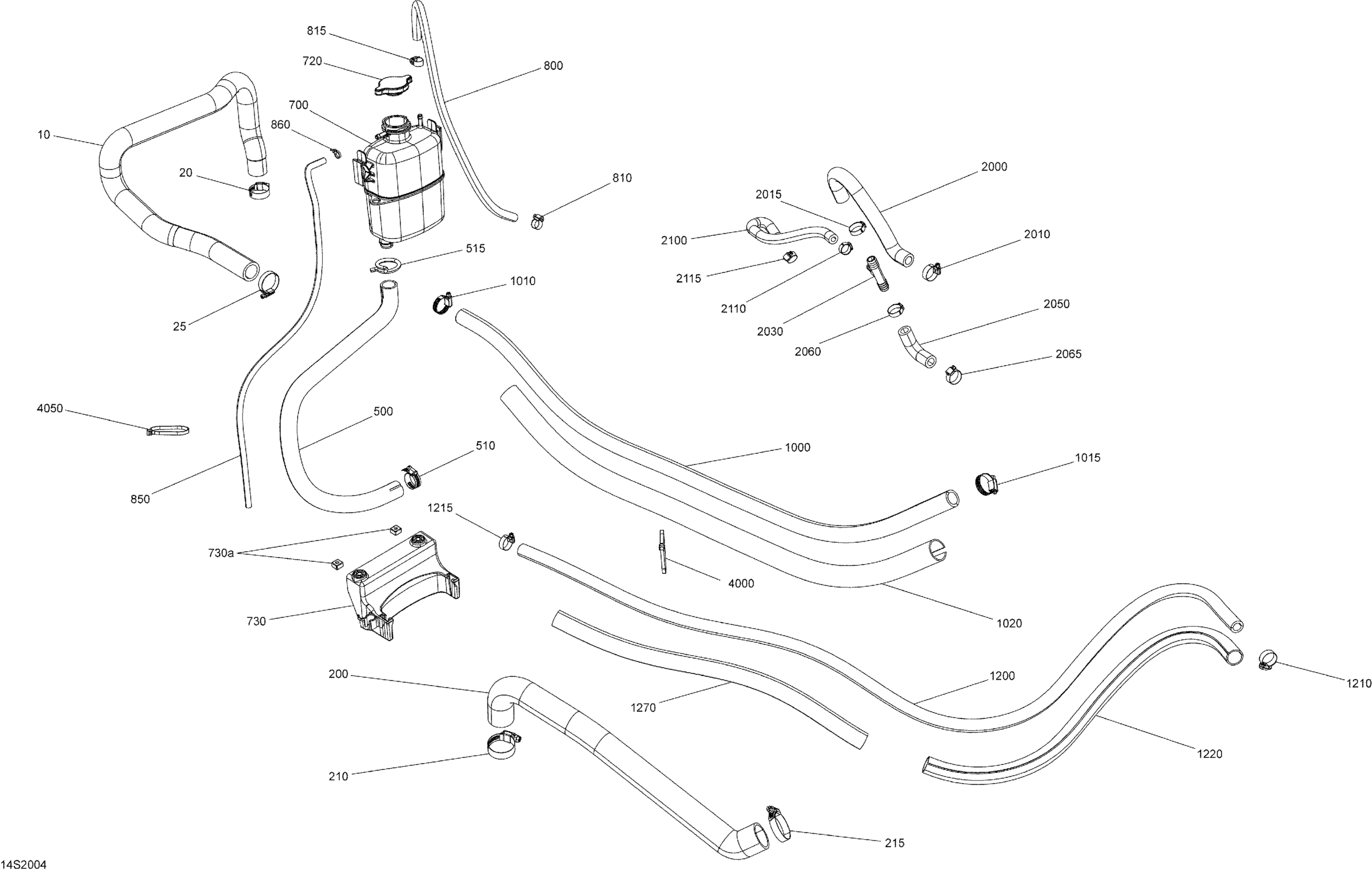 815
720
800
700
860
10
20
810
2000
2015
2100
2010
515
2115
1010
2110
25
2030
2050
2060
2065
4050
500
510
1000
1015
850
1215
730a
4000
730
1020
200
1200
1210
1270
1220
210
215
14S2004