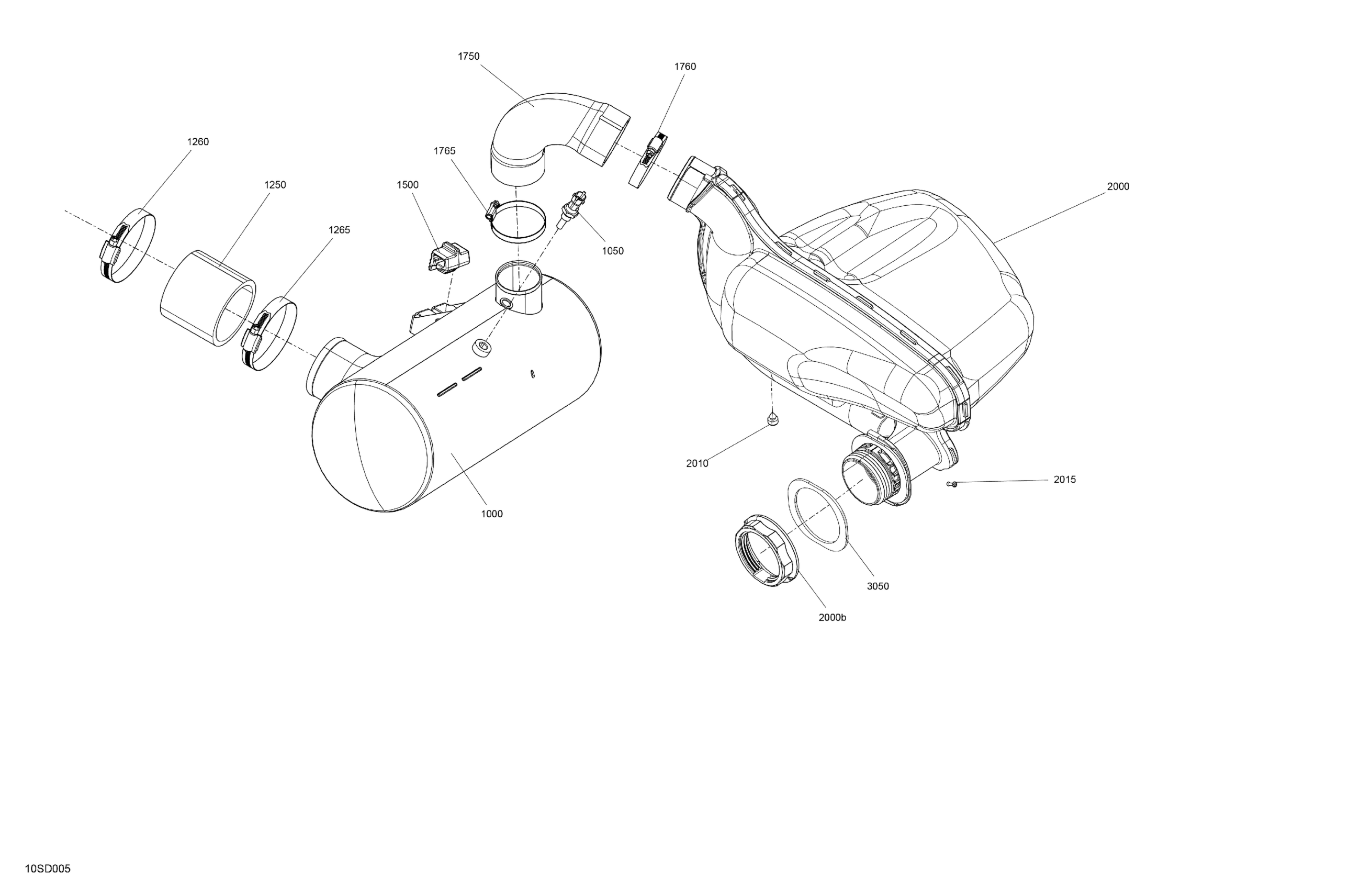 1750
1760
1260
1765
1250
1500
2000
1265
1050
2010
2015
1000
3050
2000b
10SD005