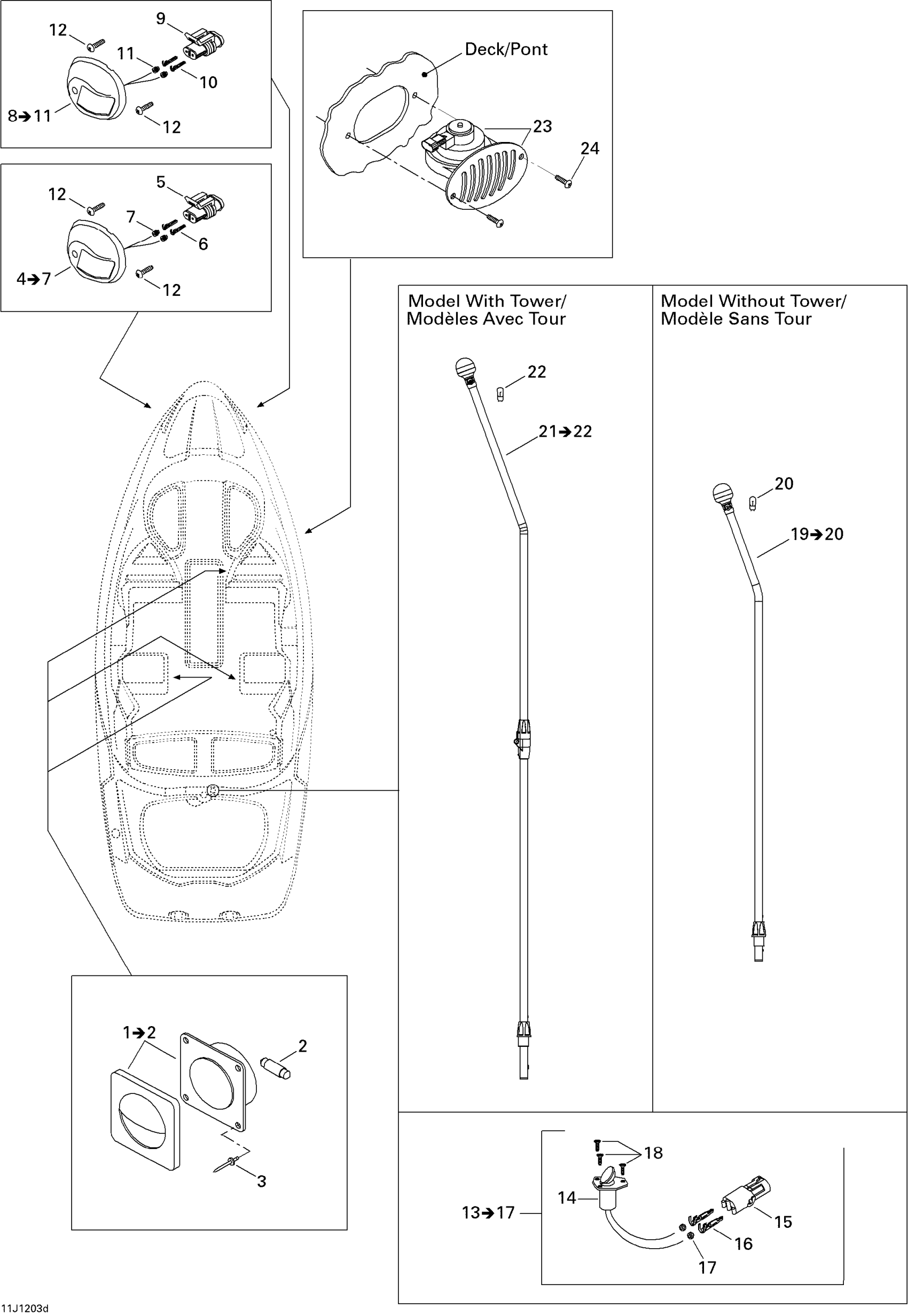 12
9
11
10
8➔11
12

12
5
7
6
4➔7
12

Deck/Pont
23
24

Model With Tower/
Modèles Avec Tour

22
21➔22

Model Without Tower/
Modèle Sans Tour

20
19➔20

1➔2
2
3

18
14
13➔17
15
16
17

11J1203d