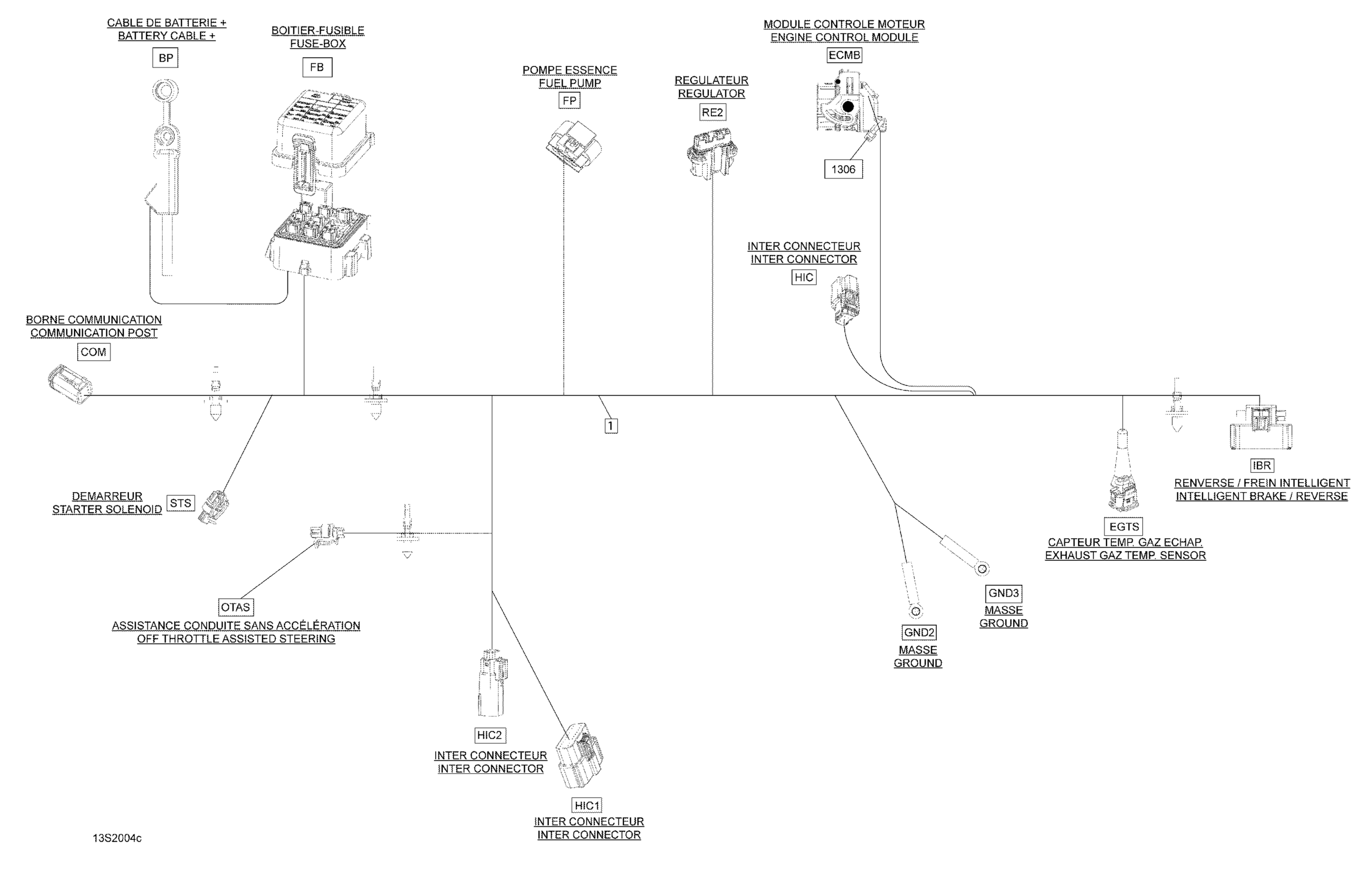 CABLE DE BATTERIE +
BATTERY CABLE +
BP

BOITIER-FUSIBLE
FUSE-BOX
FB

POMPE ESSENCE
FUEL PUMP
FP

REGULATEUR
REGULATOR
RE2

MODULE CONTROLE MOTEUR
ENGINE CONTROL MODULE
ECMB

1306

INTER CONNECTEUR
INTER CONNECTOR
HIC

BORNE COMMUNICATION
COMMUNICATION POST
COM

1

DEMARREUR
STARTER SOLENOID
STS

OTAS
ASSISTANCE CONDUITE SANS ACCÉLÉRATION
OFF THROTTLE ASSISTED STEERING

HIC2
INTER CONNECTEUR
INTER CONNECTOR

HIC1
INTER CONNECTEUR
INTER CONNECTOR

GND2
MASSE
GROUND

GND3
MASSE
GROUND

EGTS
CAPTEUR TEMP. GAZ ECHAP.
EXHAUST GAZ TEMP. SENSOR

IBR
RENVERSE / FREIN INTELLIGENT
INTELLIGENT BRAKE / REVERSE

13S2004c