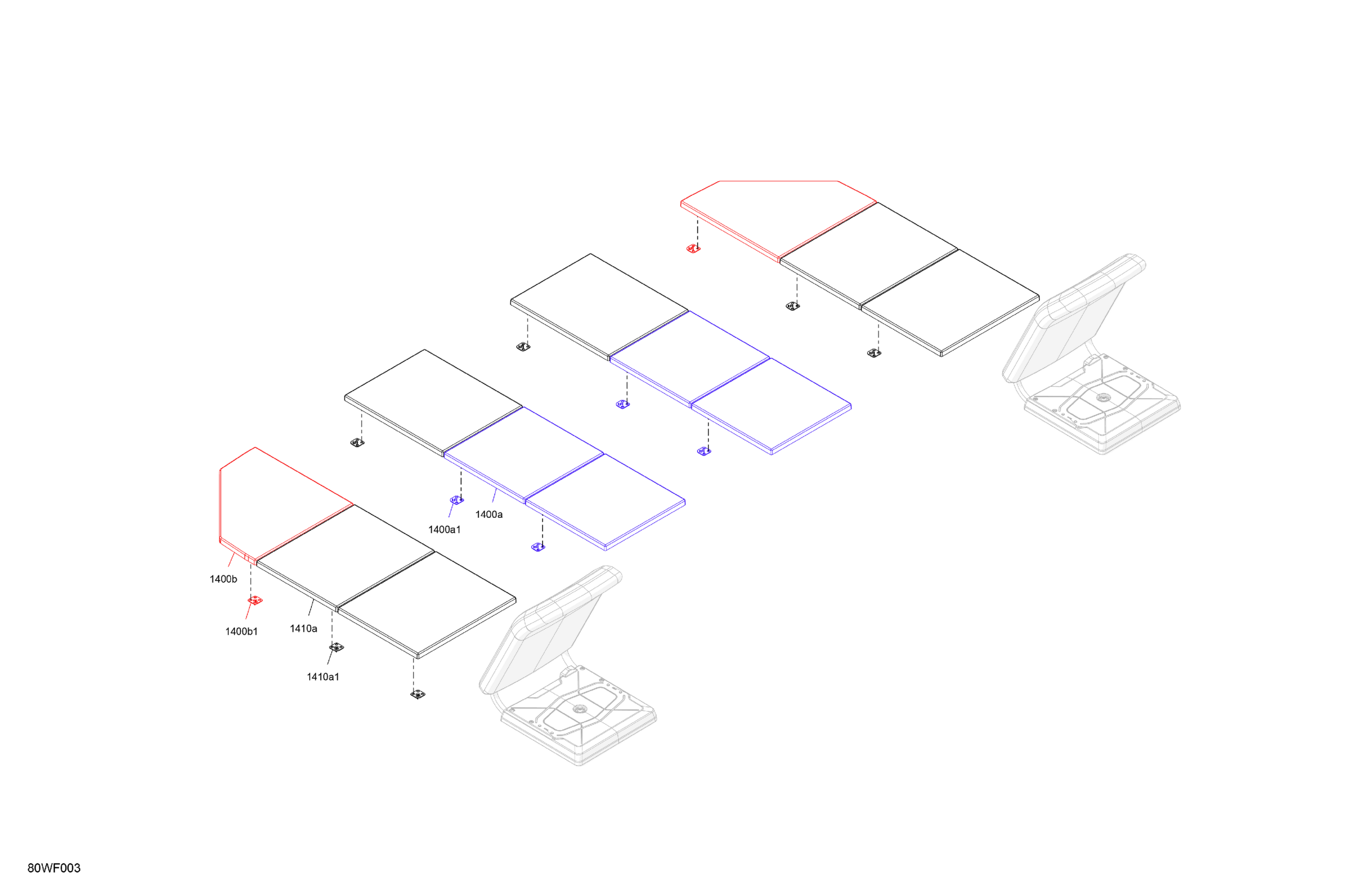 1400a
1400a1
1400b
1400b1
1410a
1410a1

80WF003