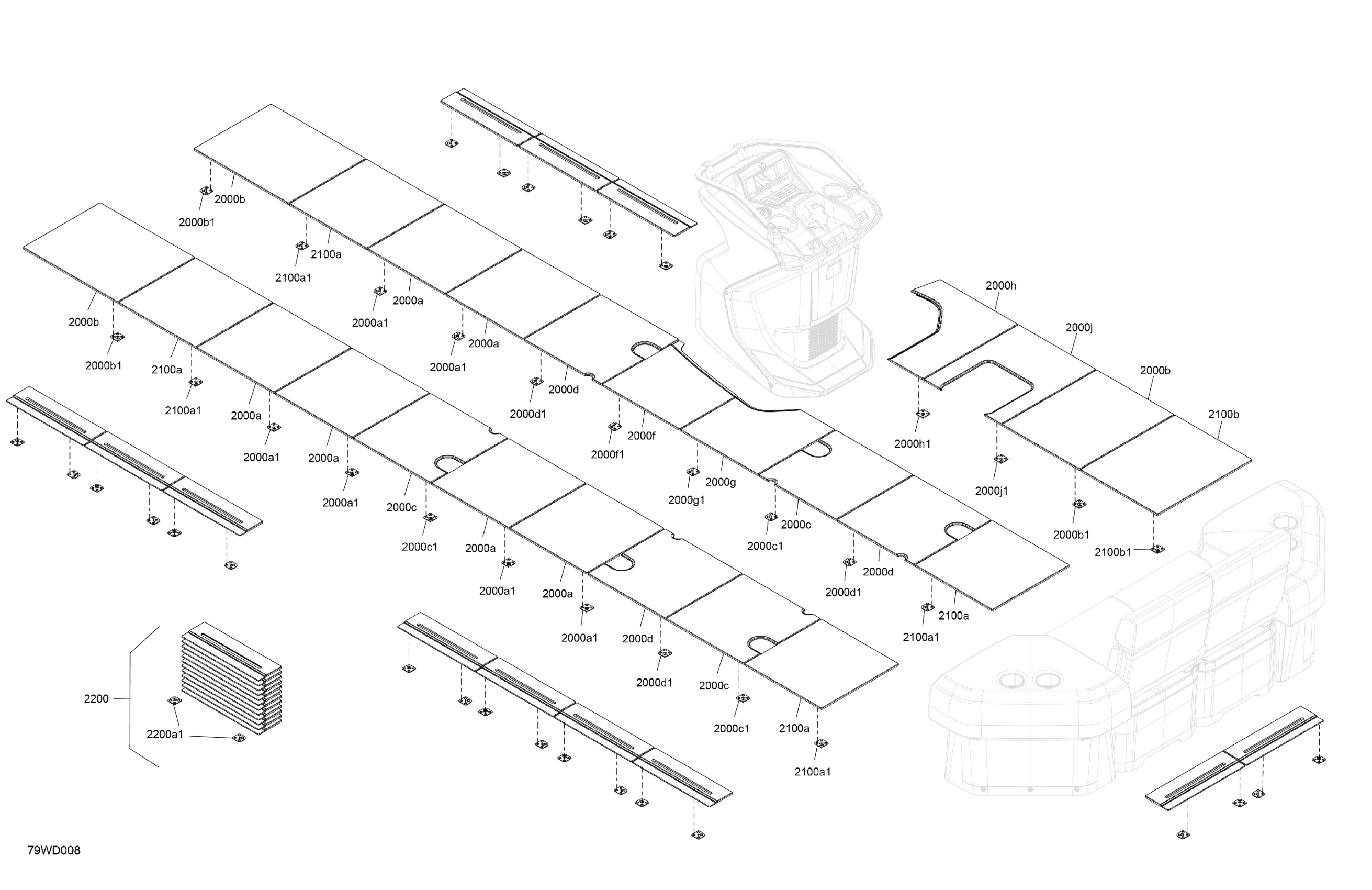 2000b
2000b1
2100a
2100a1
2000a
2000a1
2000a
2000a1
2000d
2000d1
2000f
2000f1
2000g
2000g1
2000c
2000c1
2000d
2000d1
2100a
2100a1
2000h
2000j
2000b
2100b
2000h1
2000j1
2000b1
2100b1
2000b
2000b1
2100a
2100a1
2000a
2000a1
2000a
2000a1
2000c
2000c1
2000a
2000a1
2000a
2000a1
2000d
2000d1
2000c
2000c1
2100a
2100a1
2200
2200a1
79WD008