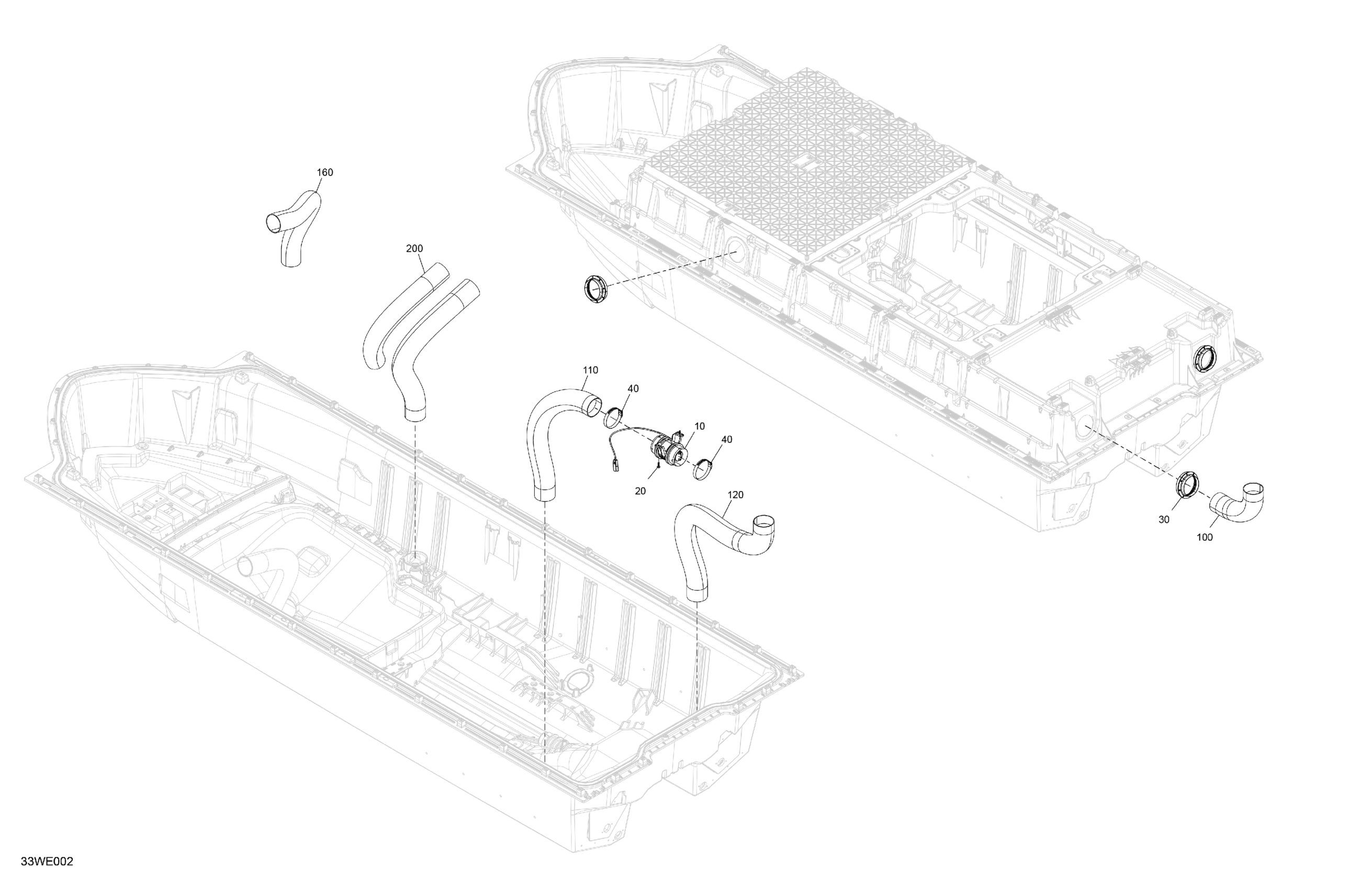 160

200

110

40

10

40

20

120

30

100

33WE002