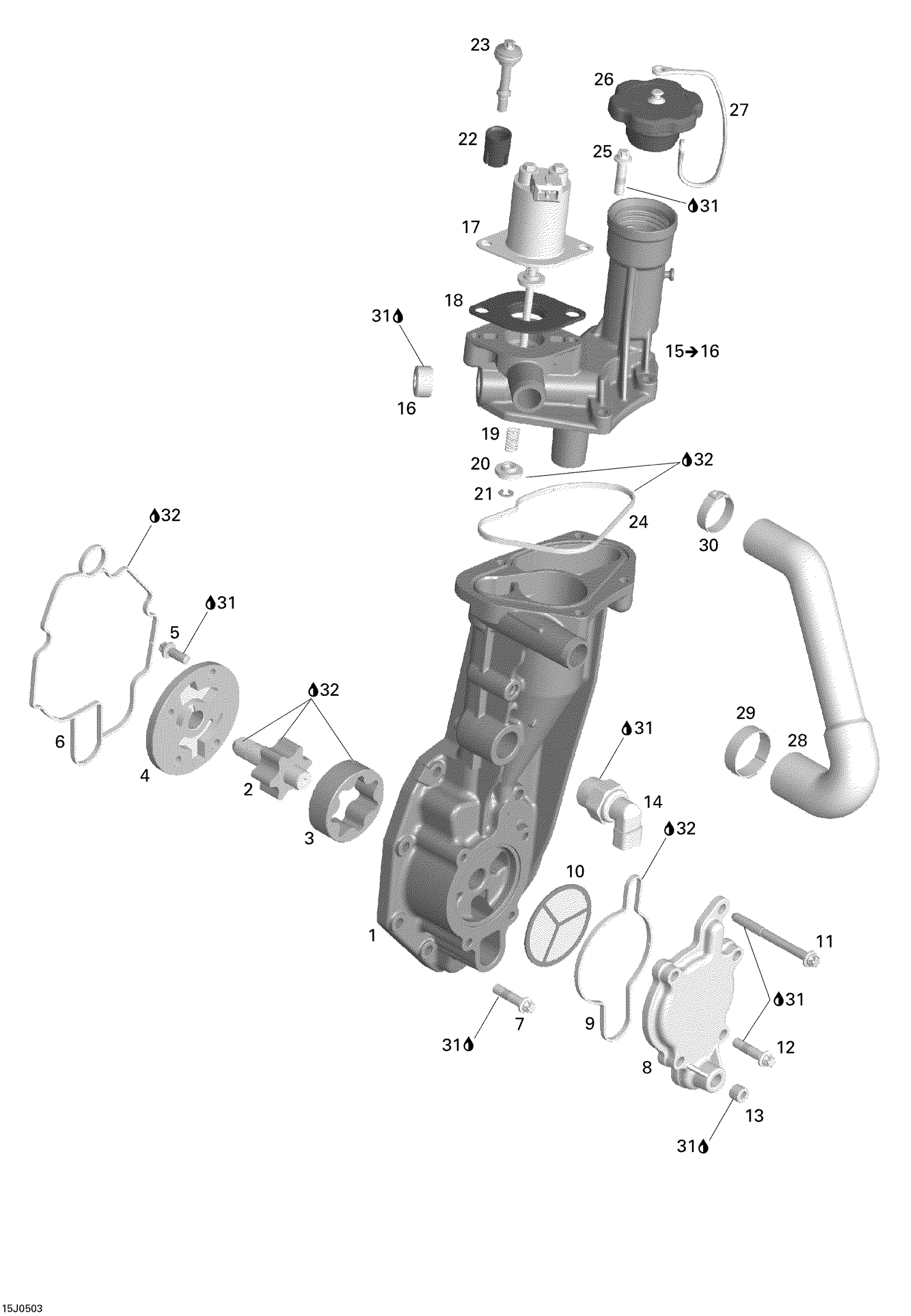 23
26
27
22
25
31
17
18
31
15→16
16
19
20
32
21
24
30
32
31
5
32
6
4
2
3
29
28
31
14
32
10
1
11
31
7
9
31
12
8
13
31
15J0503