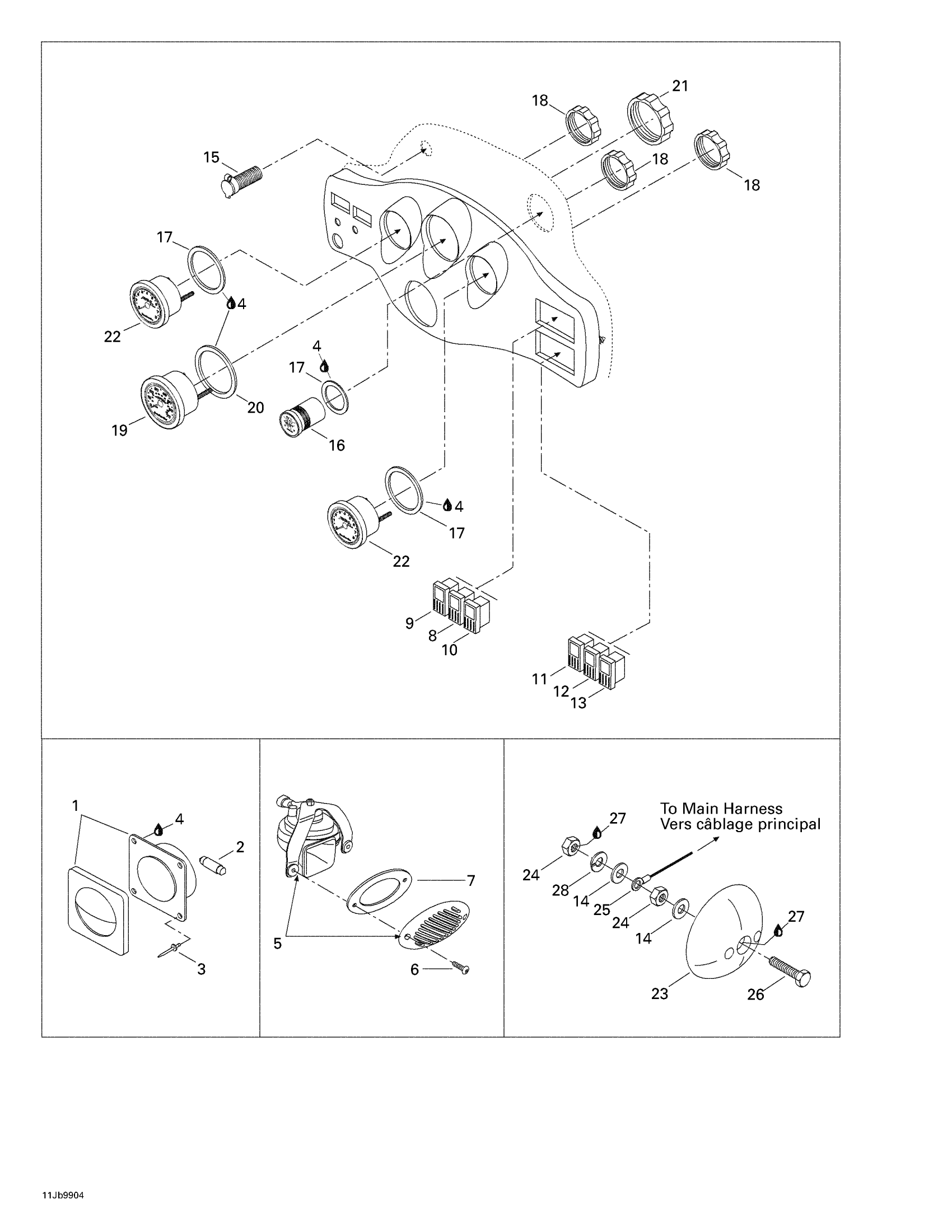 18
21
15
18
18
17
4
22
4
17
20
19
16
4
17
22
9
8
10
11
12
13

1
4
2
3

7
5
6

To Main Harness
Vers câblage principal
27
24
28
14
25
24
14
27
23
26

11Jb9904