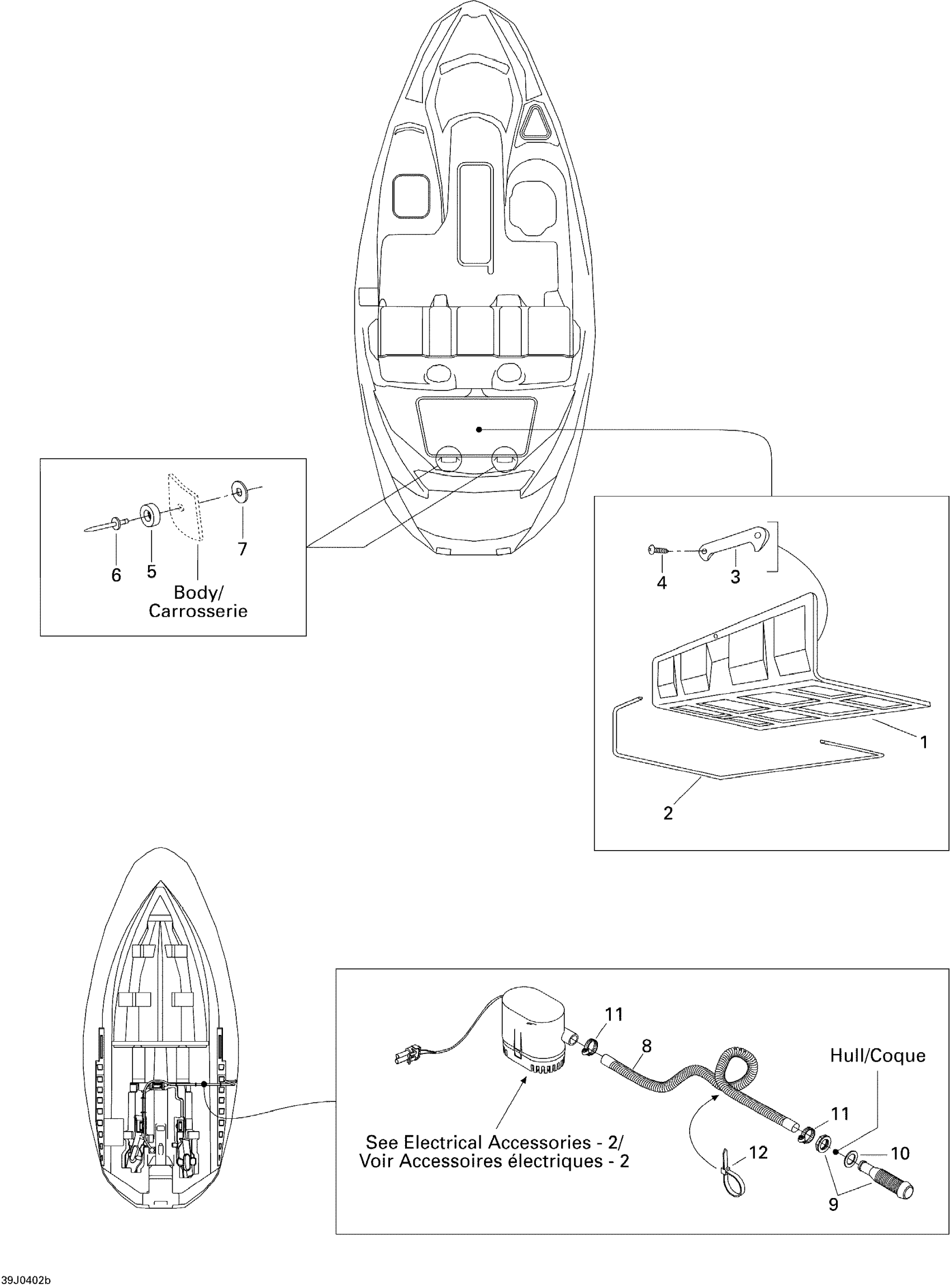 6
5
7
Body/
Carrosserie

4
3
1
2

11
8
Hull/Coque
11
10
12
9
See Electrical Accessories - 2/
Voir Accessoires électriques - 2

39J0402b