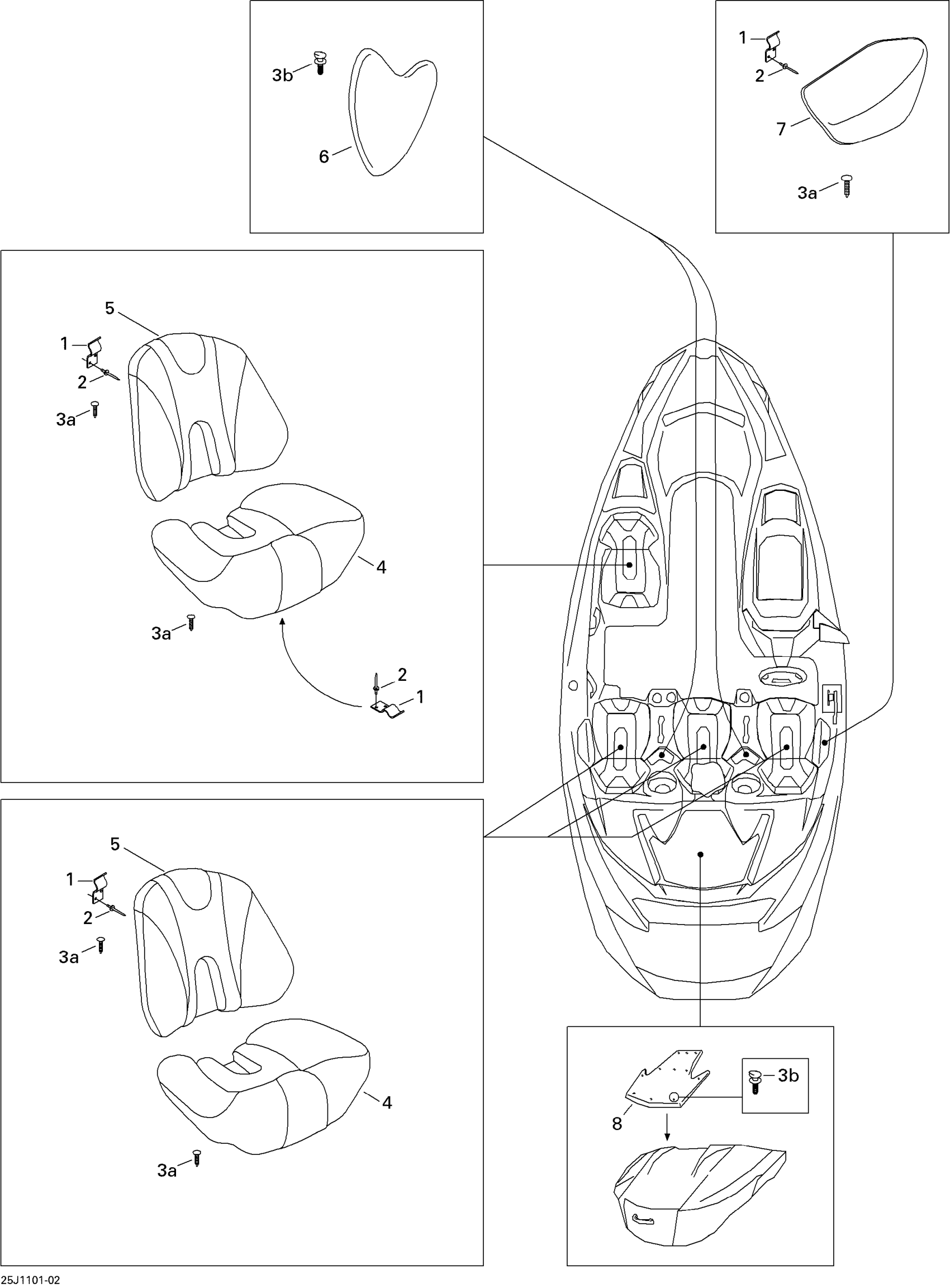 3b
6
1
2
7
3a
5
1
2
3a
4
3a
2
1
5
1
2
3a
4
3a
3b
8
25J1101-02