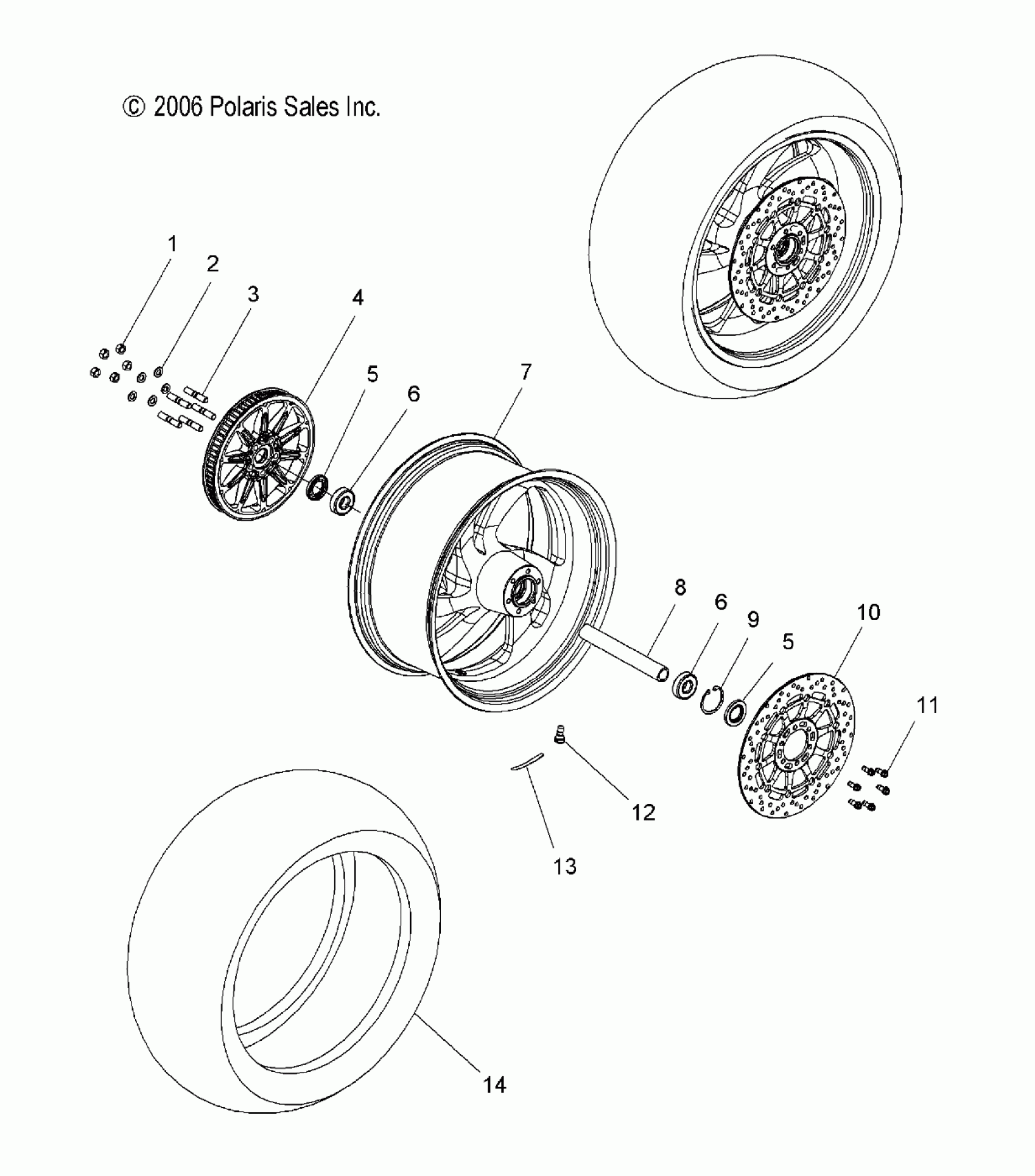 © 2006 Polaris Sales Inc.

1
2
3
4
5
6
7
8
6
9
5
10
11
12
13
14