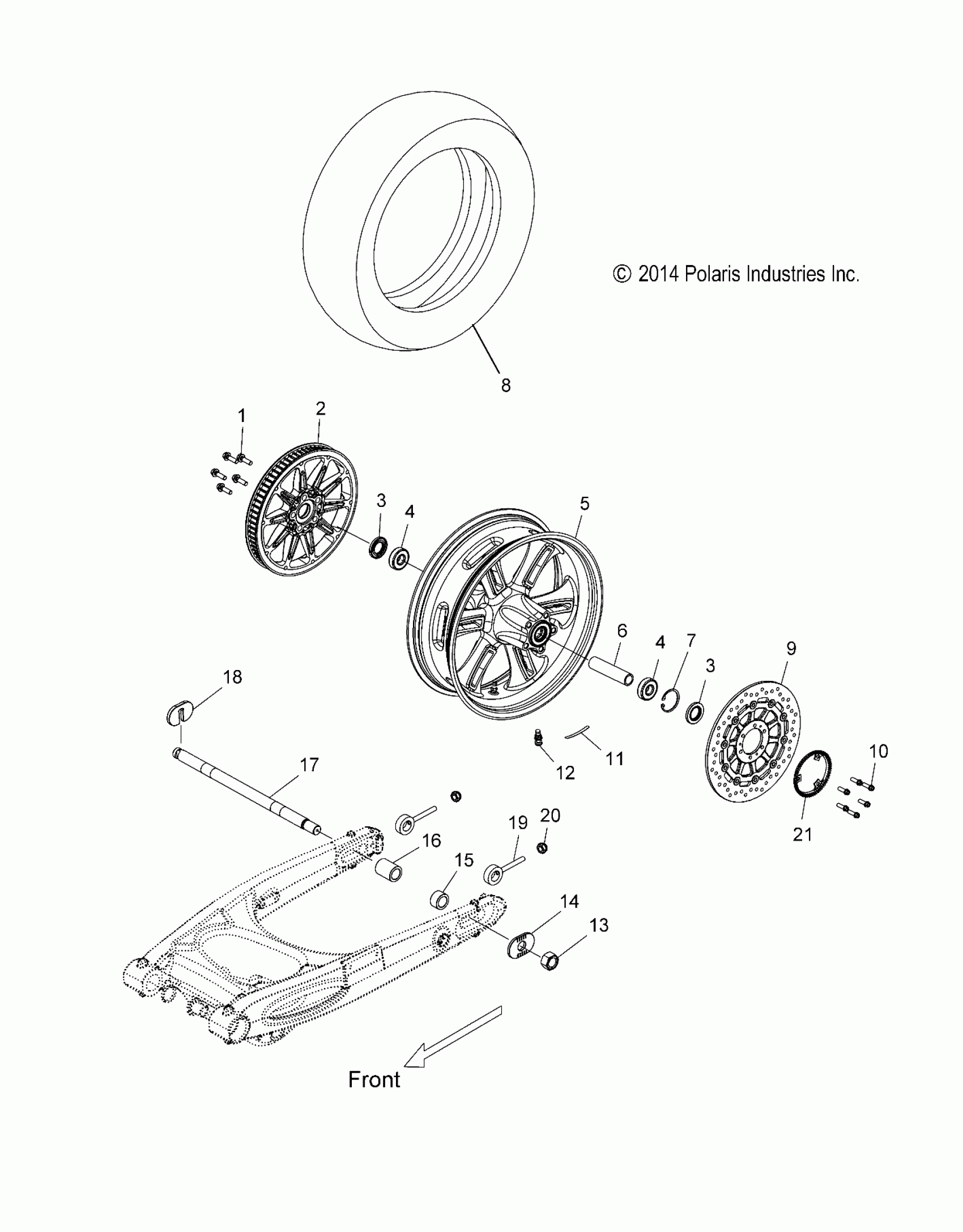 © 2014 Polaris Industries Inc.

8

1
2
3
4
5
6
4
7
3
9
18
17
12
11
10
21
19
20
16
15
14
13

Front