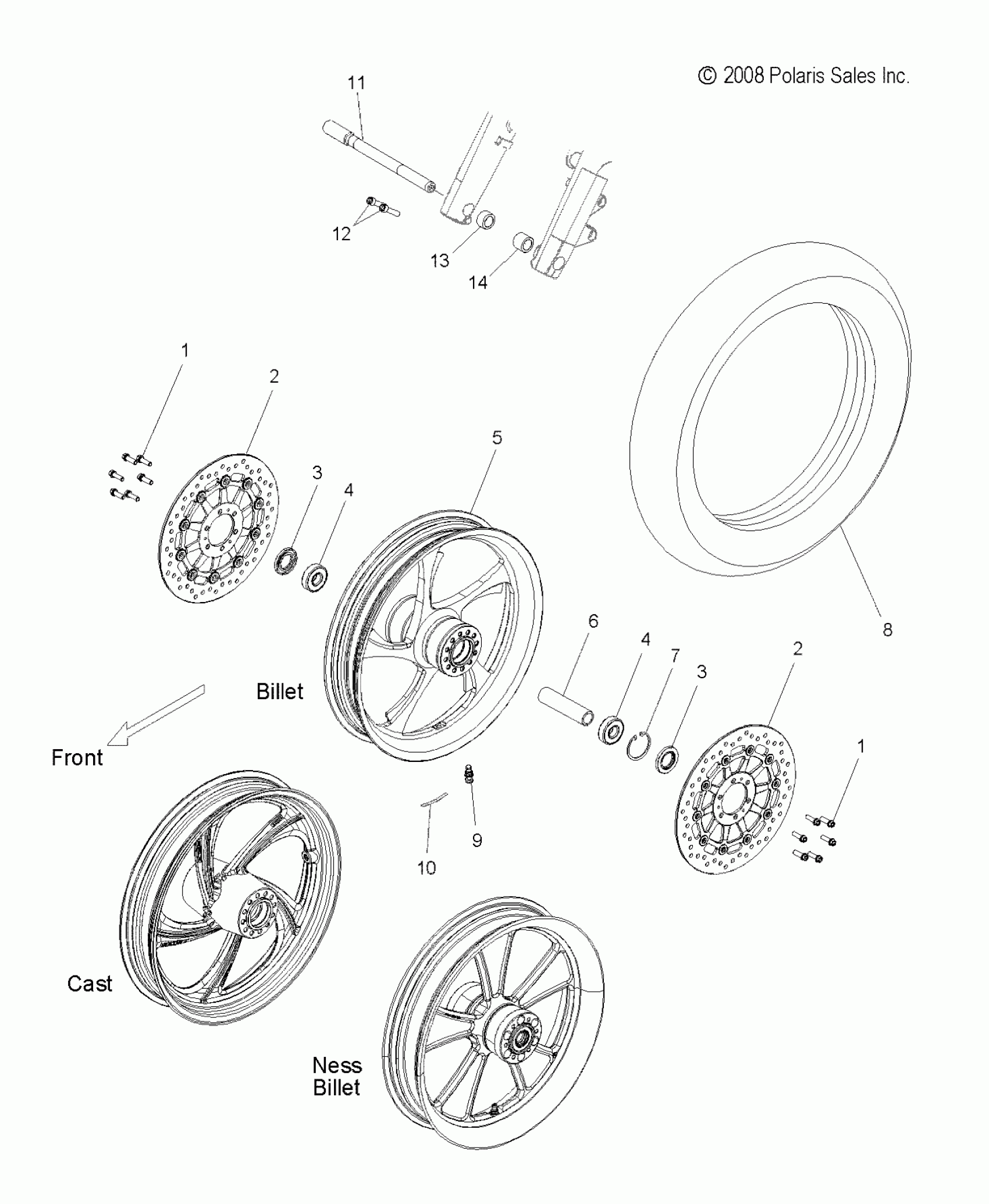 © 2008 Polaris Sales Inc.

11

12

13

14

1

2

3

4

5

8

6

4

7

3

2

1

Billet

Front

9

10

Cast

Ness Billet