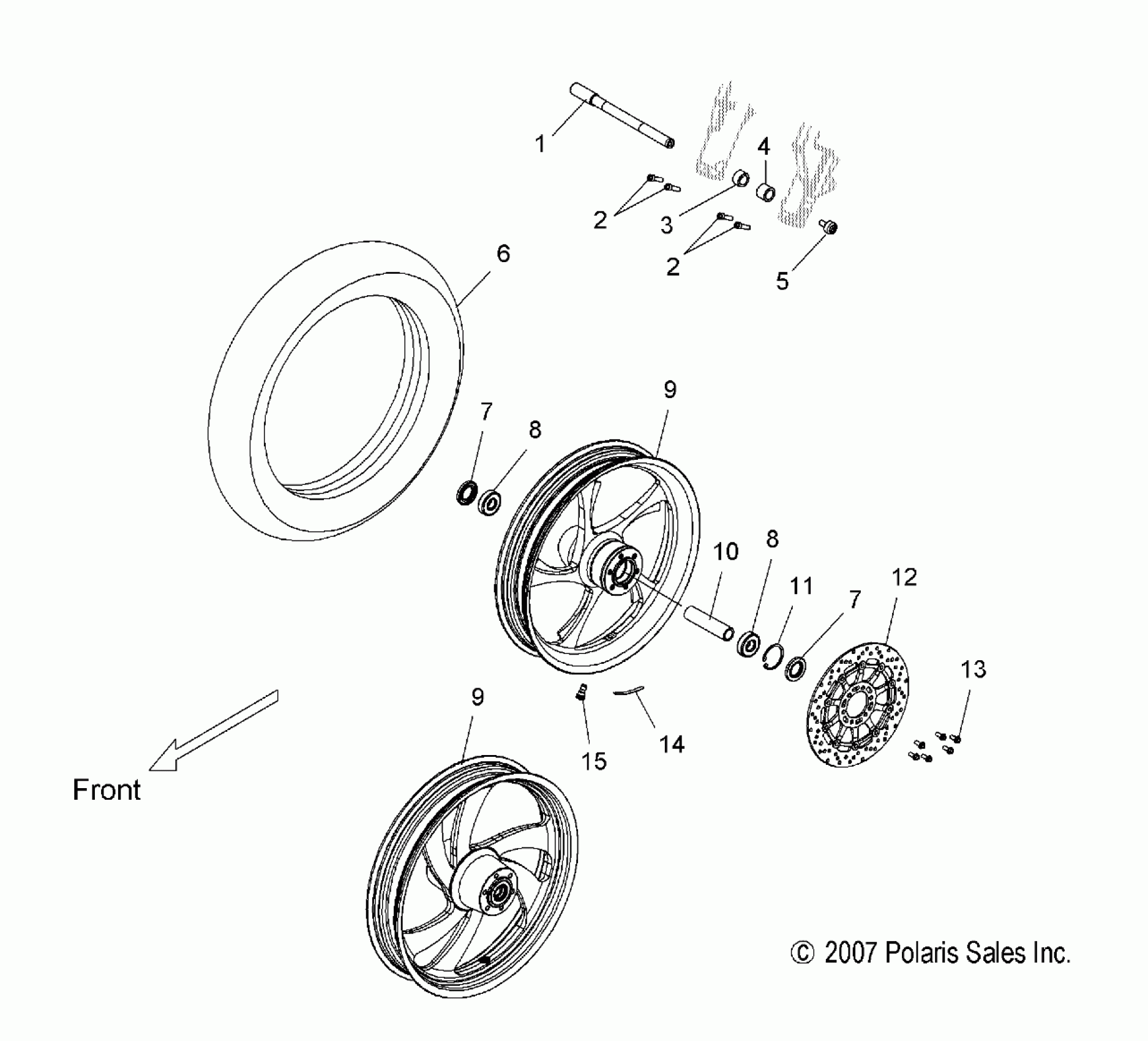 1
4
2
3
2
5
6
9
7
8
10
8
11
7
12
13
9
15
14
Front
© 2007 Polaris Sales Inc.