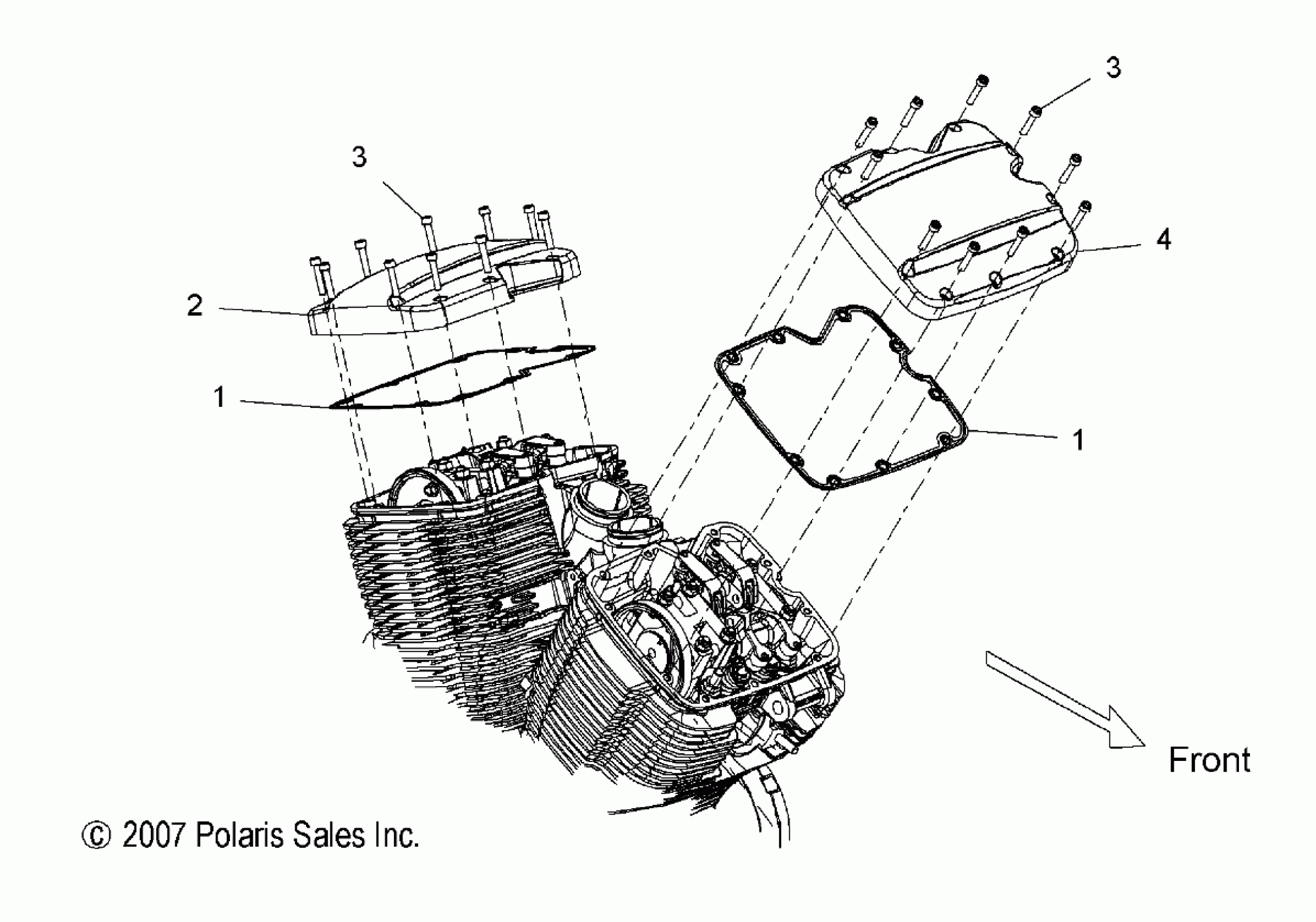 3

3

4

2

1

1

Front

© 2007 Polaris Sales Inc.