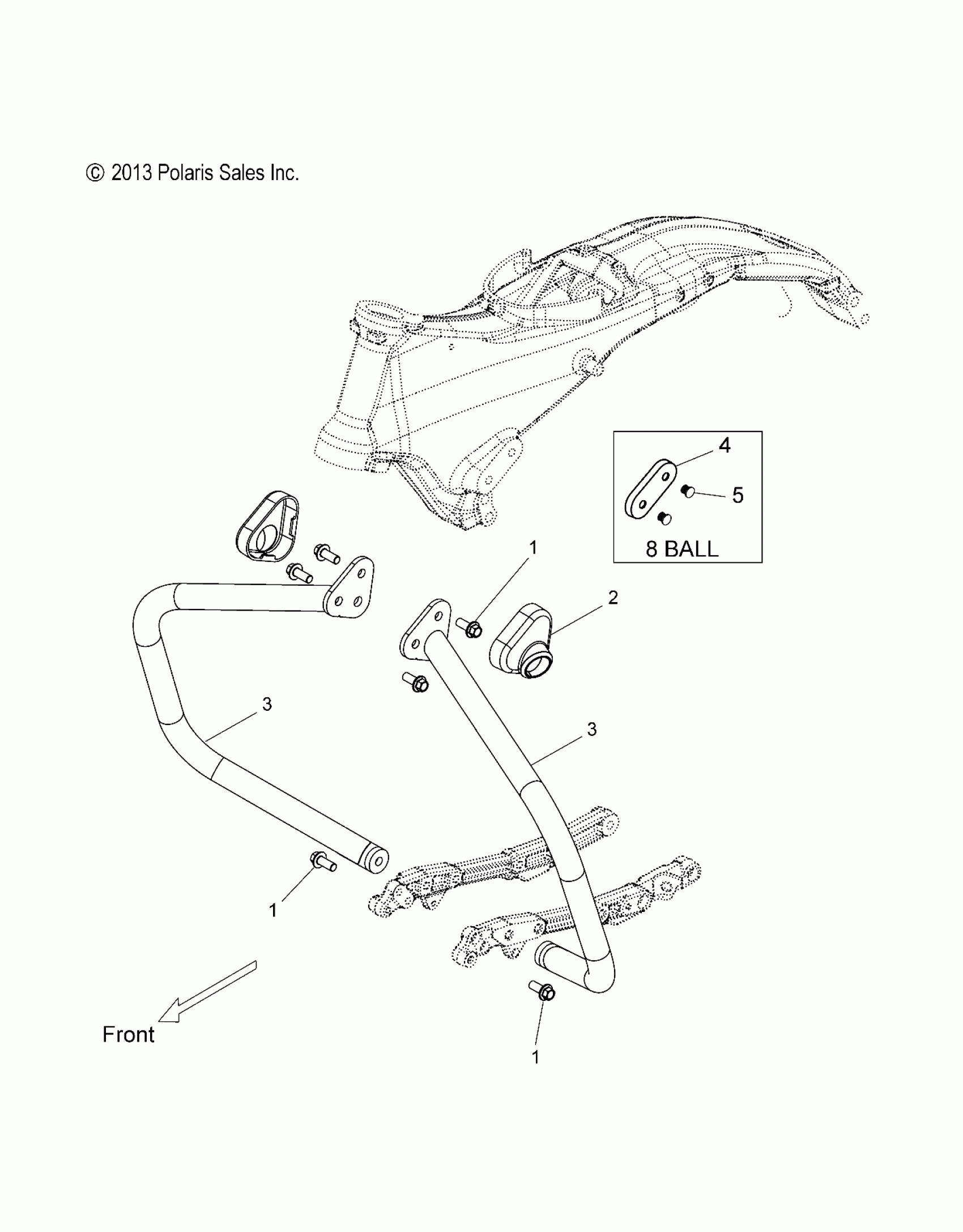 © 2013 Polaris Sales Inc.

4

5

8 BALL

1

2

3

3

1

1

Front