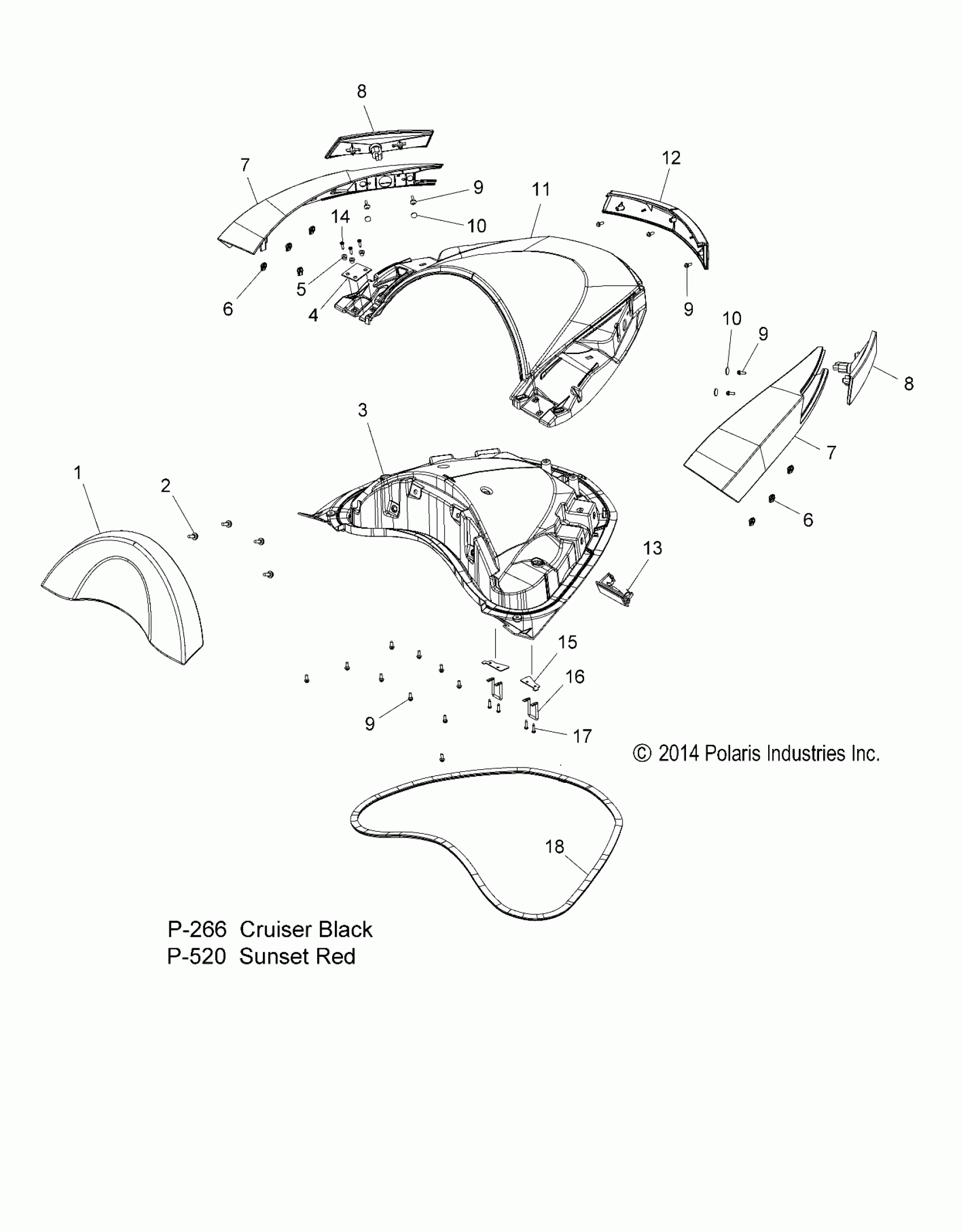 8
7
12
9
11
14
10
5
6
4
9
10
9
8
3
7
1
2
6
13
15
16
9
17
© 2014 Polaris Industries Inc.
18

P-266 Cruiser Black
P-520 Sunset Red