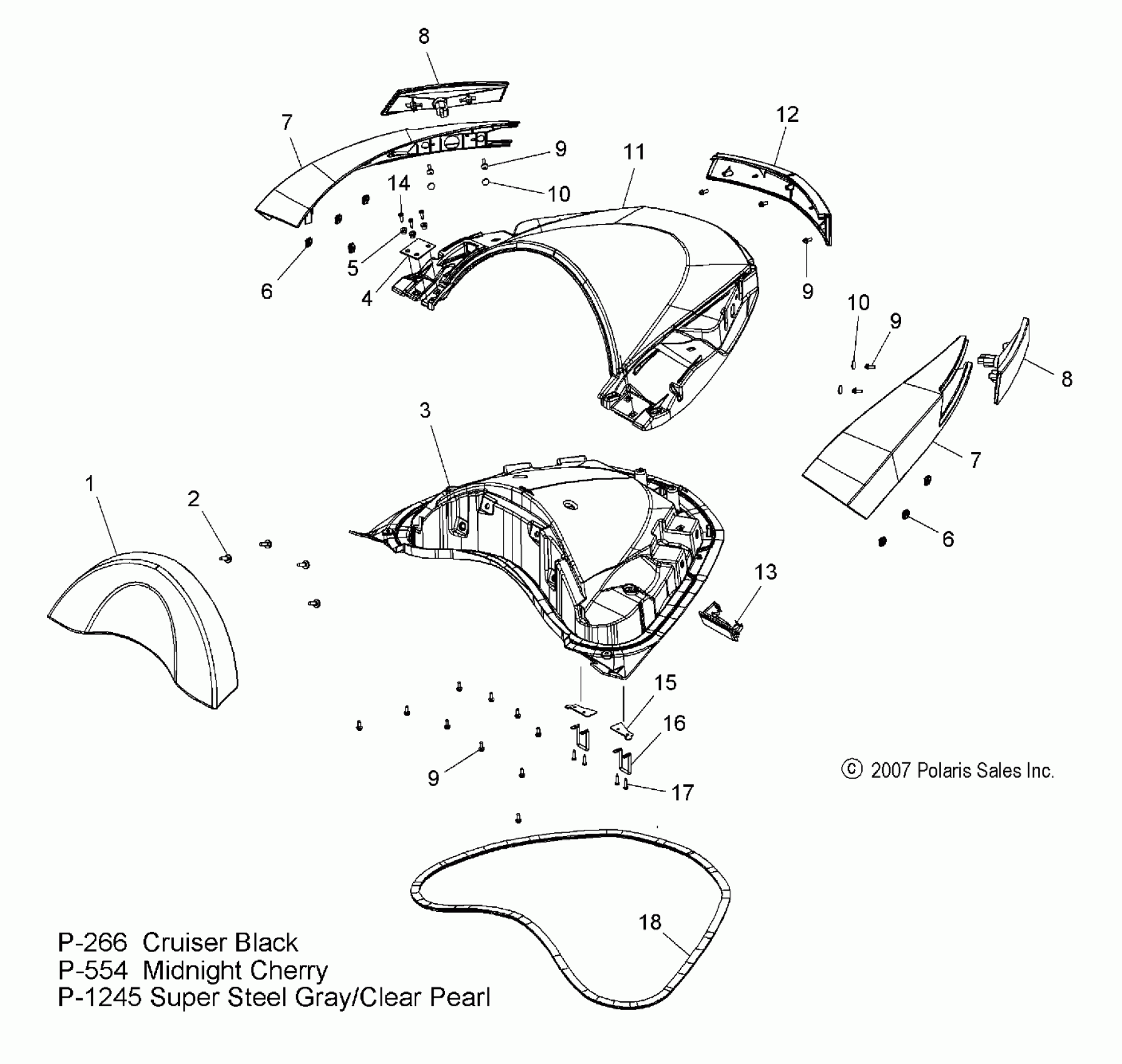 8

7

9

11

12

14

10

5

6

4

9

10

9

8

3

7

1

2

6

13

15

16

9

17

© 2007 Polaris Sales Inc.

18

P-266 Cruiser Black
P-554 Midnight Cherry
P-1245 Super Steel Gray/Clear Pearl