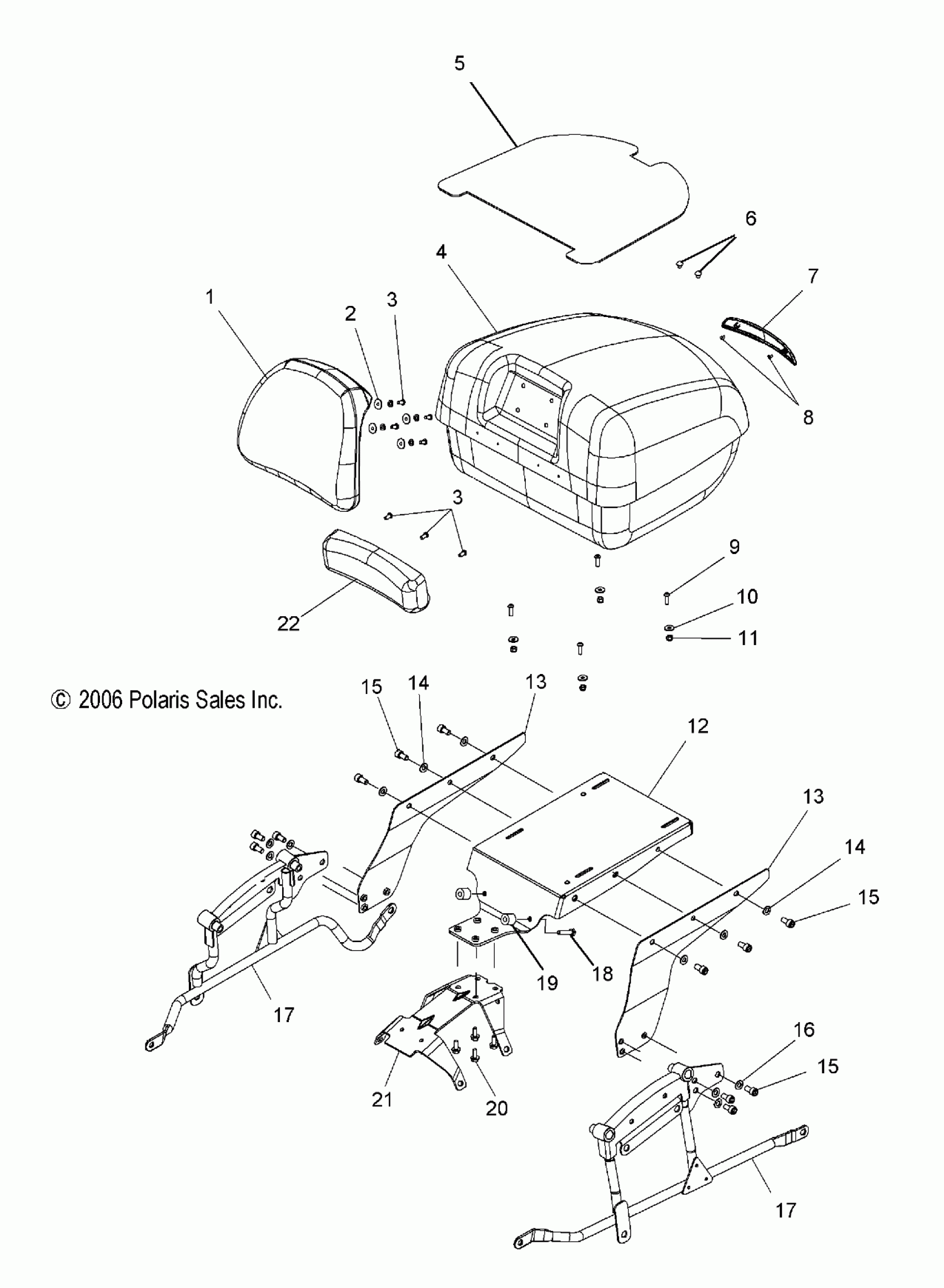 5
6
4
7
1
2
3
8
3
9
22
10
11
© 2006 Polaris Sales Inc.
15
14
13
12
13
14
15
19
18
17
16
15
21
20
17