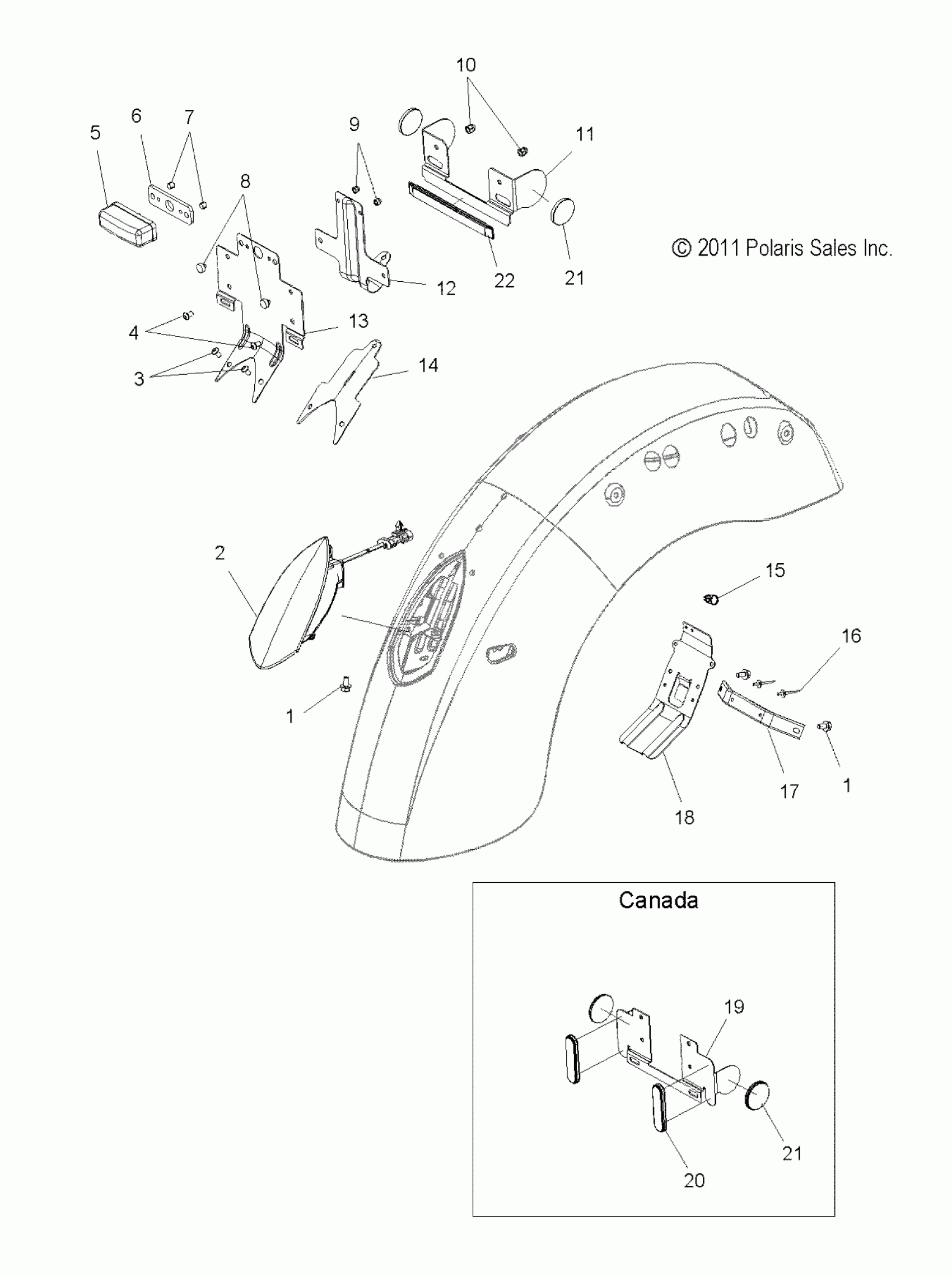 10
5
6
7
9
11
8
© 2011 Polaris Sales Inc.
12
22
21
4
13
3
14
2
15
16
1
17
1
18
Canada
19
21
20