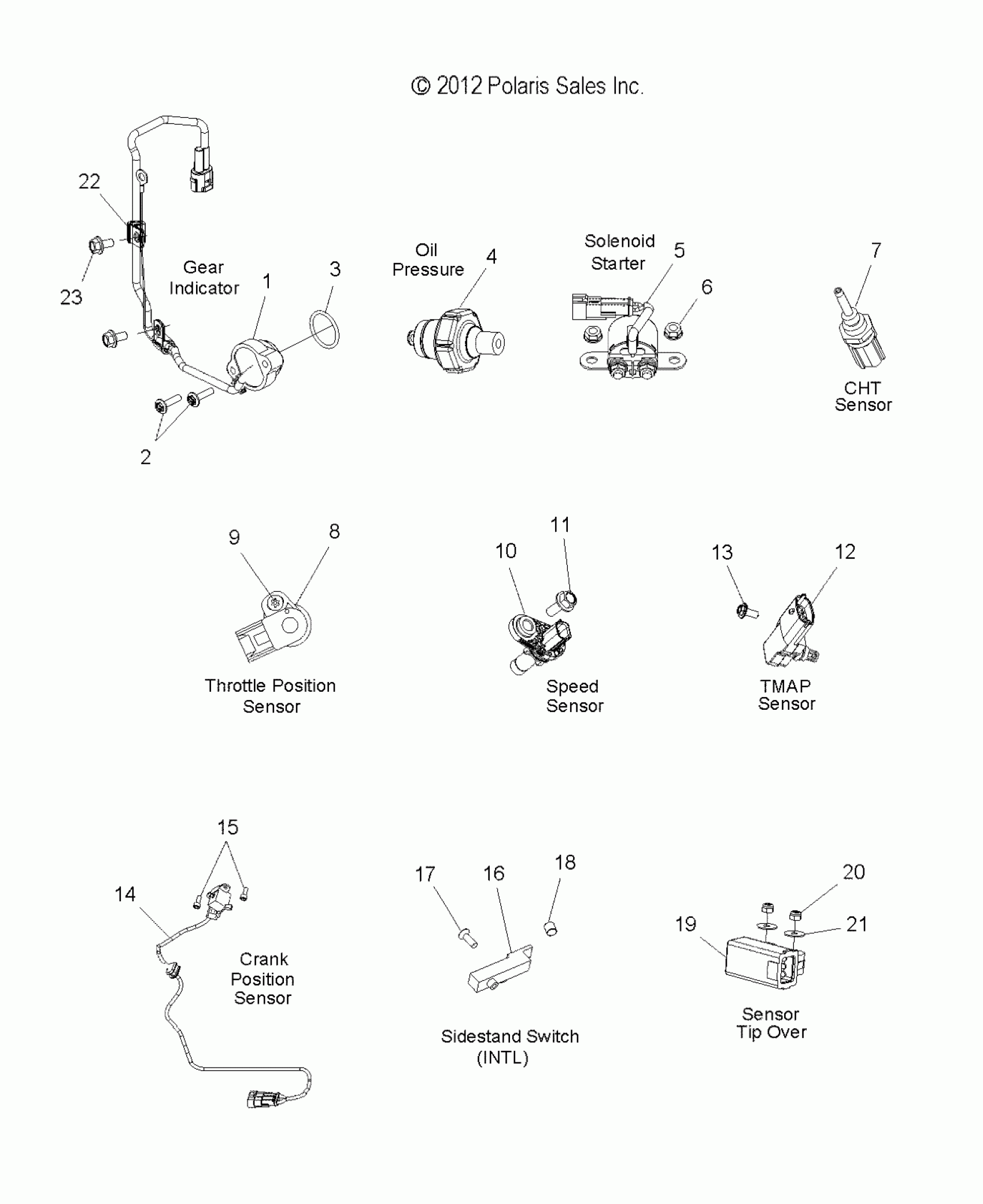 © 2012 Polaris Sales Inc.

22

23

Gear Indicator

1

3

2

Oil Pressure

4

Solenoid Starter

5

6

7

CHT Sensor

9

8

Throttle Position Sensor

11

10

Speed Sensor

13

12

TMAP Sensor

15

14

Crank Position Sensor

17

16

18

Sidestand Switch (INTL)

20

19

21

Sensor Tip Over