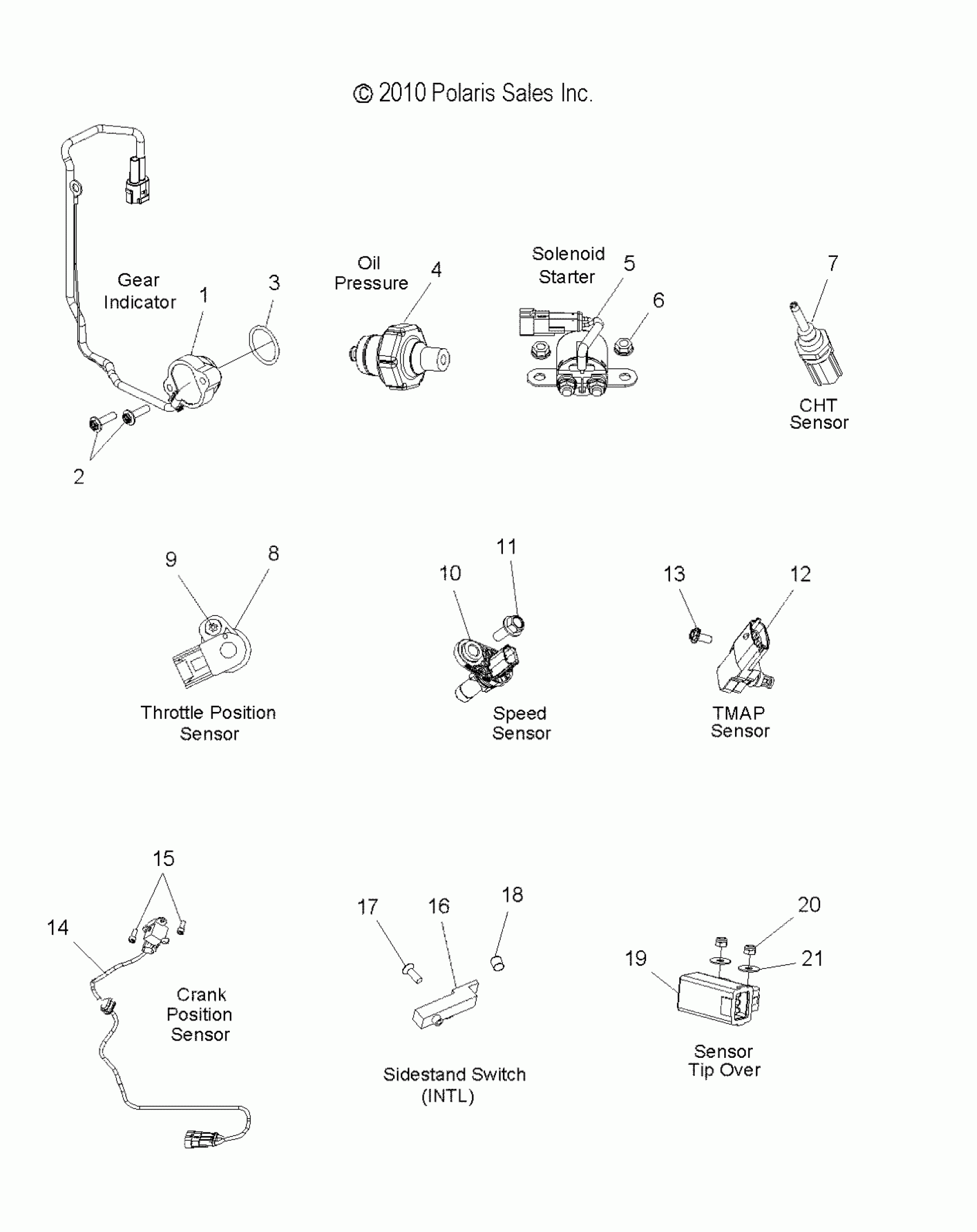 © 2010 Polaris Sales Inc.

Gear Indicator
1
3
2

Oil Pressure
4

Solenoid Starter
5
6

7
CHT Sensor

9
8
Throttle Position Sensor

11
10
Speed Sensor

13
12
TMAP Sensor

15
14
Crank Position Sensor

17
16
18
Sidestand Switch (INTL)

20
19
21
Sensor Tip Over