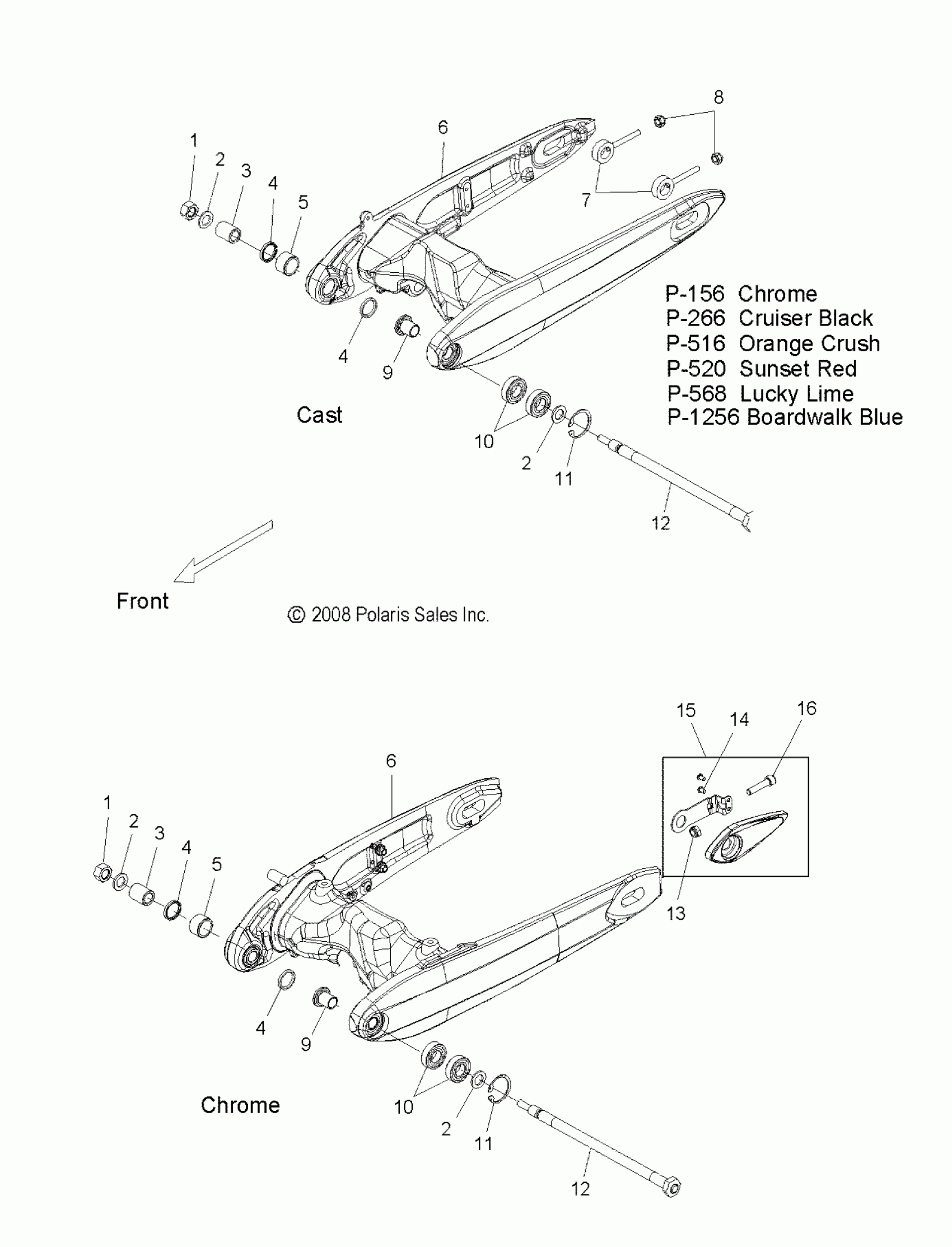 8

6

1

2

3

4

5

7

P-156 Chrome
P-266 Cruiser Black
P-516 Orange Crush
P-520 Sunset Red
P-568 Lucky Lime
P-1256 Boardwalk Blue

4

9

Cast

10

2

11

12

Front

© 2008 Polaris Sales Inc.

15

14

16

6

1

2

3

4

5

13

4

9

Chrome

10

2

11

12