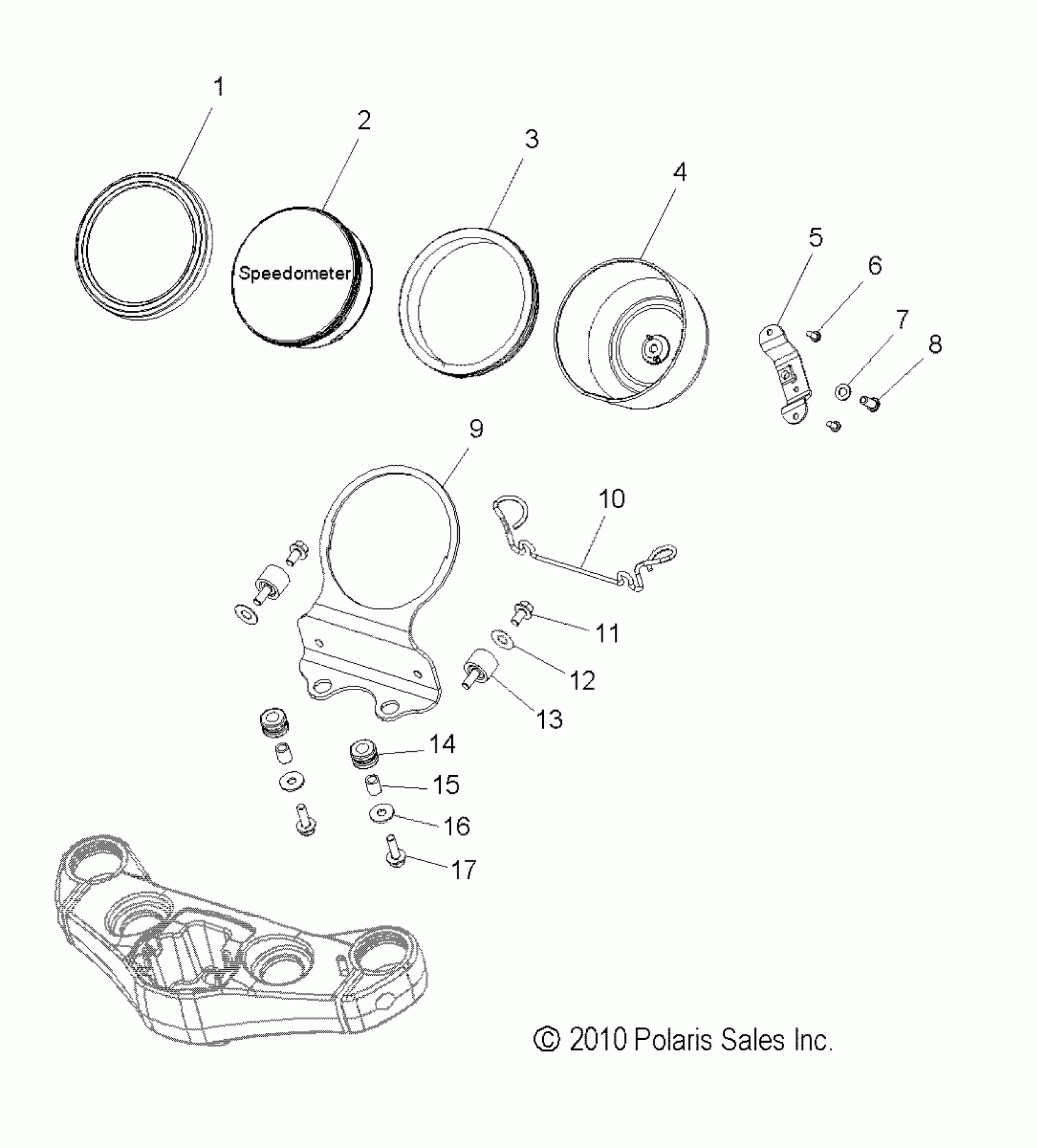 1
2
Speedometer
3
4
5
6
7
8
9
10
11
12
13
14
15
16
17
© 2010 Polaris Sales Inc.