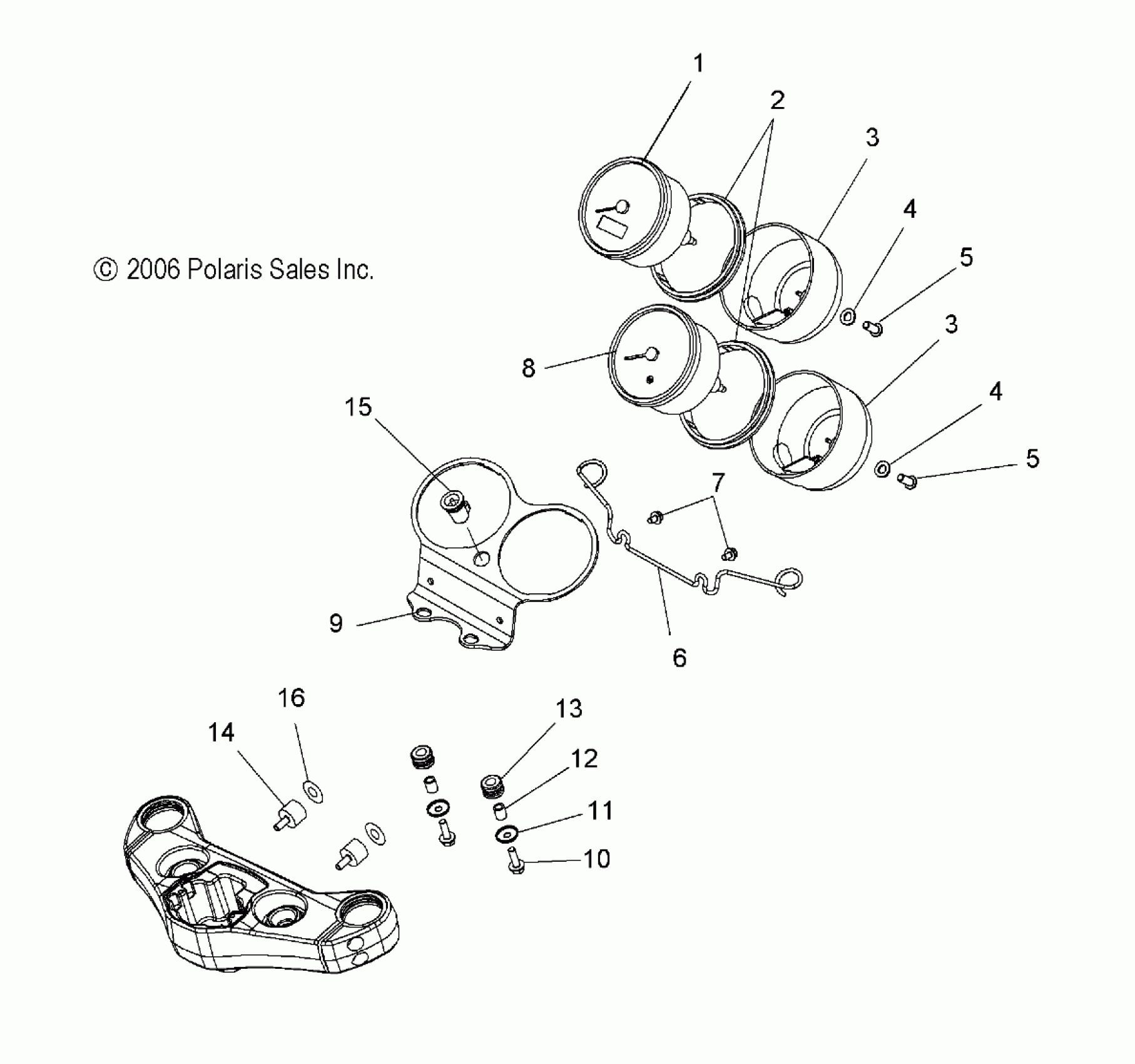 1
2
3
4
5
© 2006 Polaris Sales Inc.
3
8
4
15
5
7
9
6
16
13
14
12
11
10