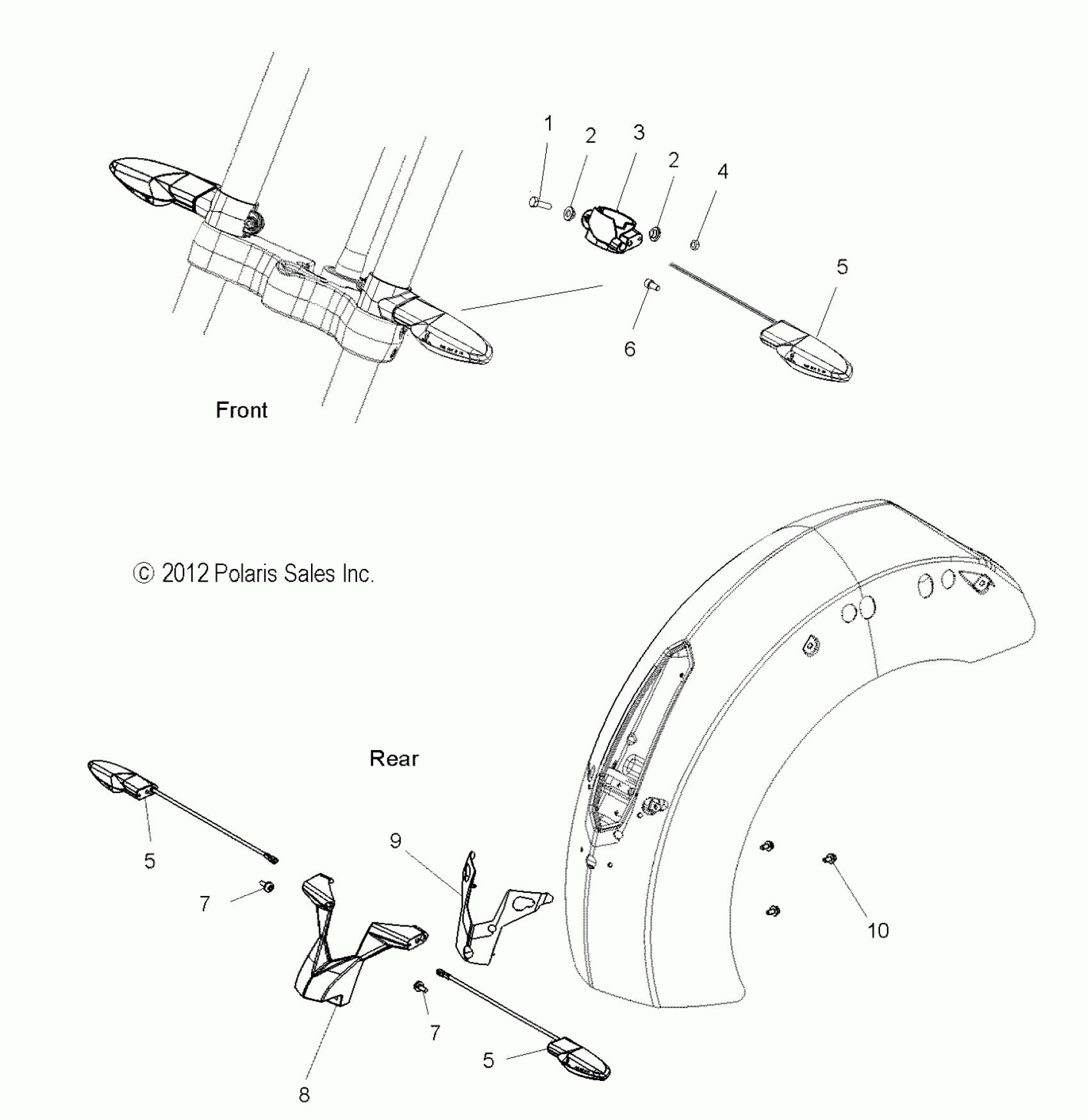 1
2
3
2
4
5
6
Front

© 2012 Polaris Sales Inc.

Rear
5
9
7
10
7
5
8