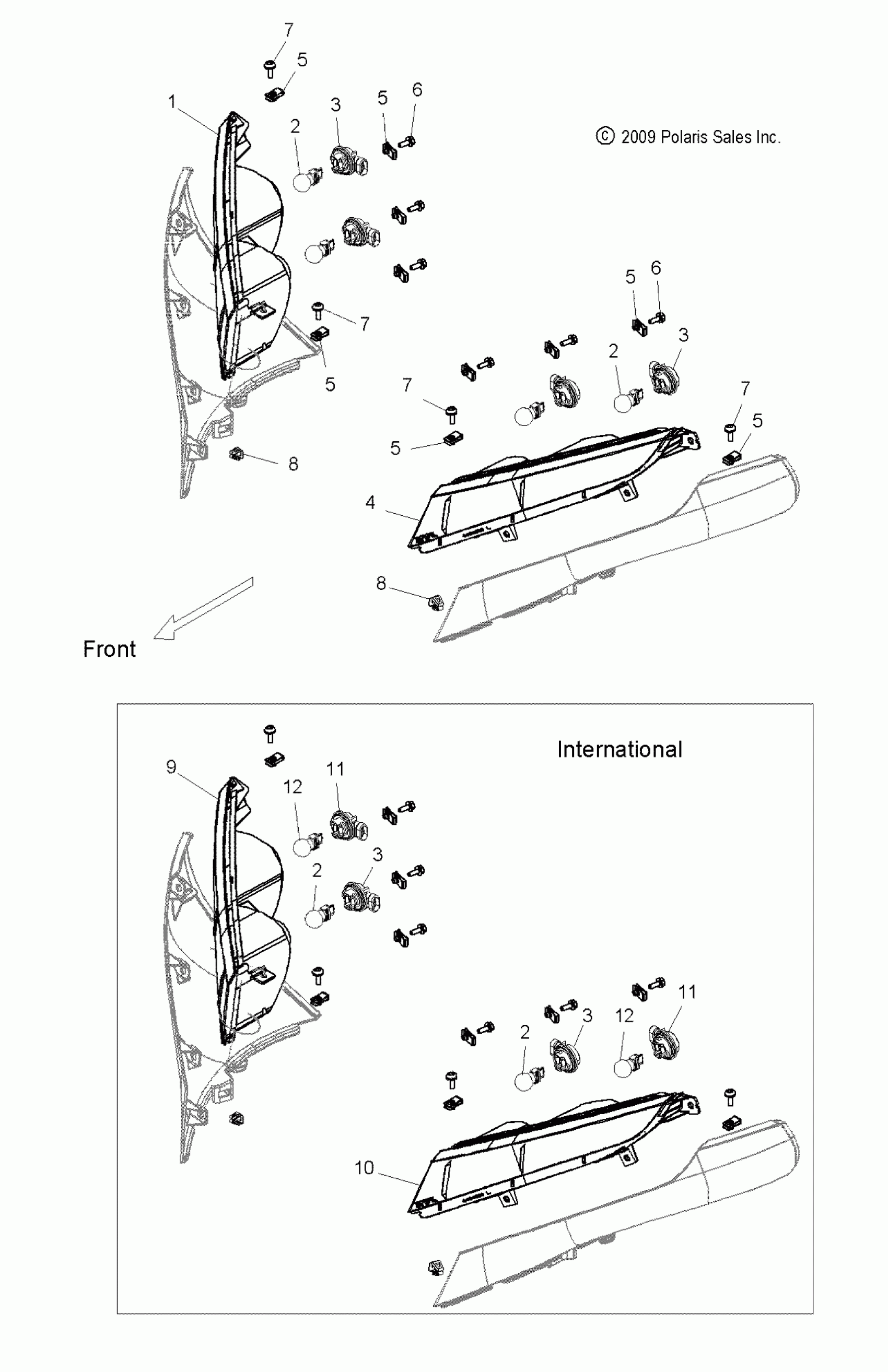 7
5
1
3
5
6
2
© 2009 Polaris Sales Inc.
5
6
7
3
2
5
7
7
5
5
8
4
8
Front

International
9
11
12
3
2
11
3
12
2
10