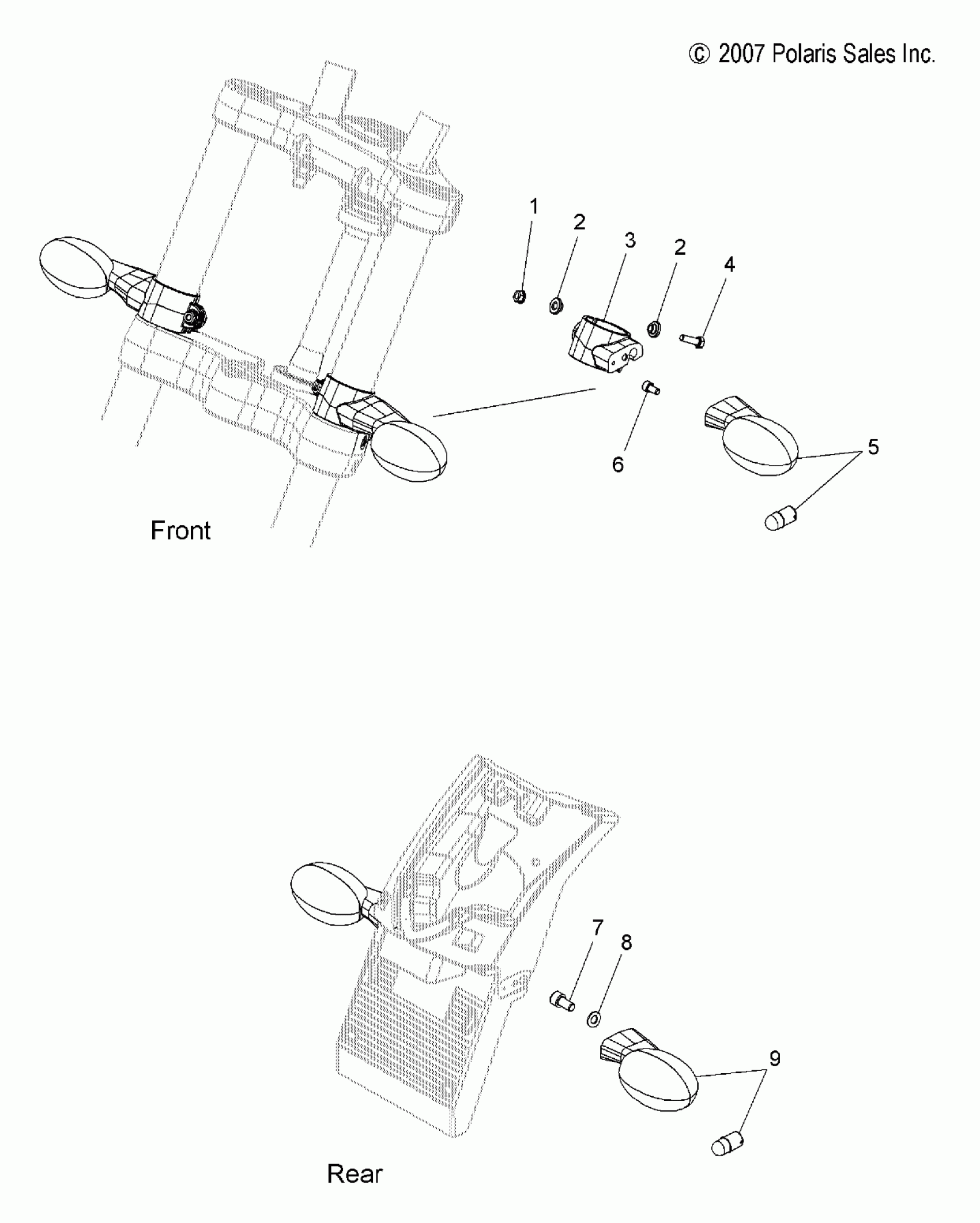 © 2007 Polaris Sales Inc.

1

2

3

2

4

6

5

Front

7

8

9

Rear