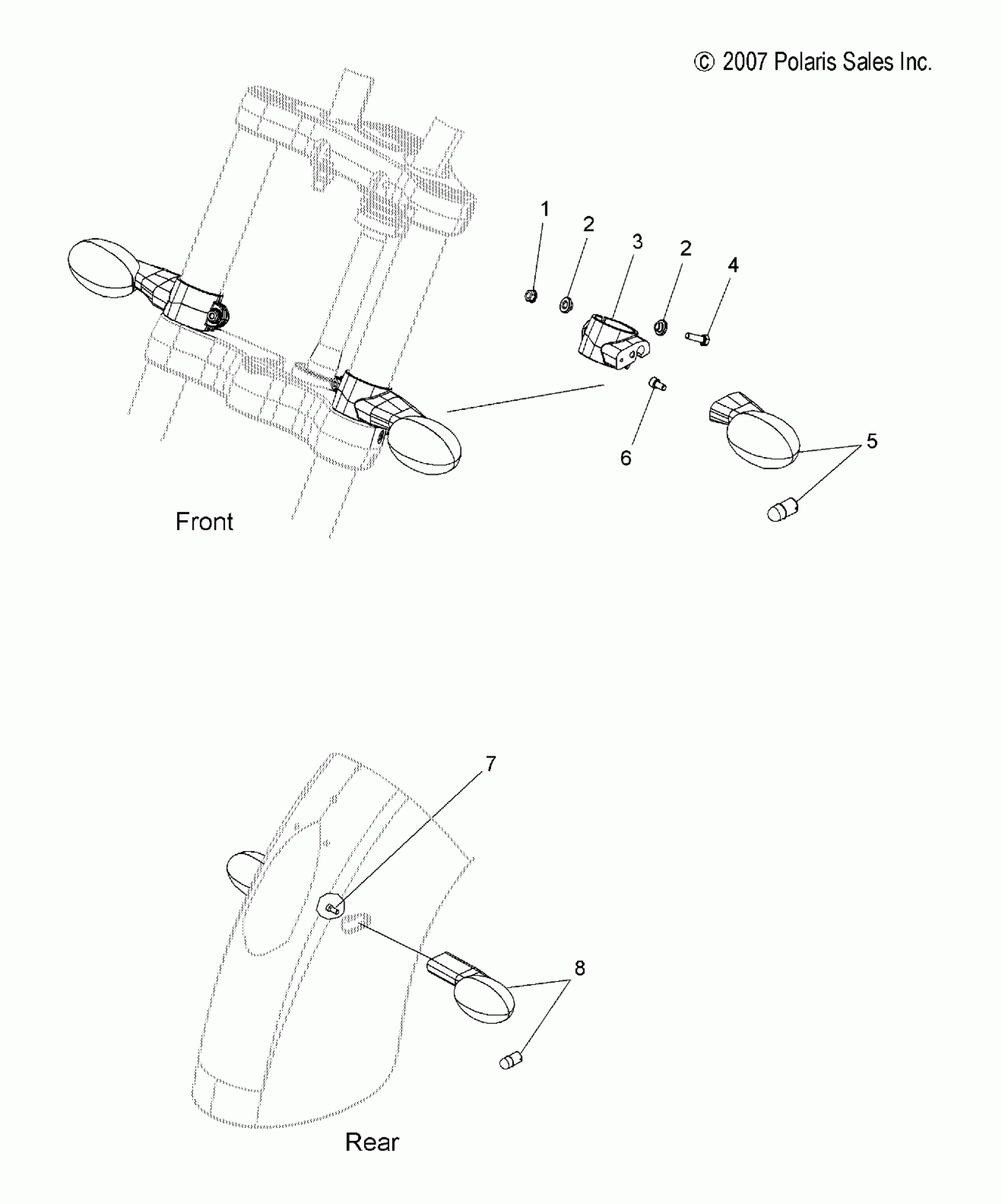 © 2007 Polaris Sales Inc.

1
2
3
2
4
6
5

Front

7
8

Rear