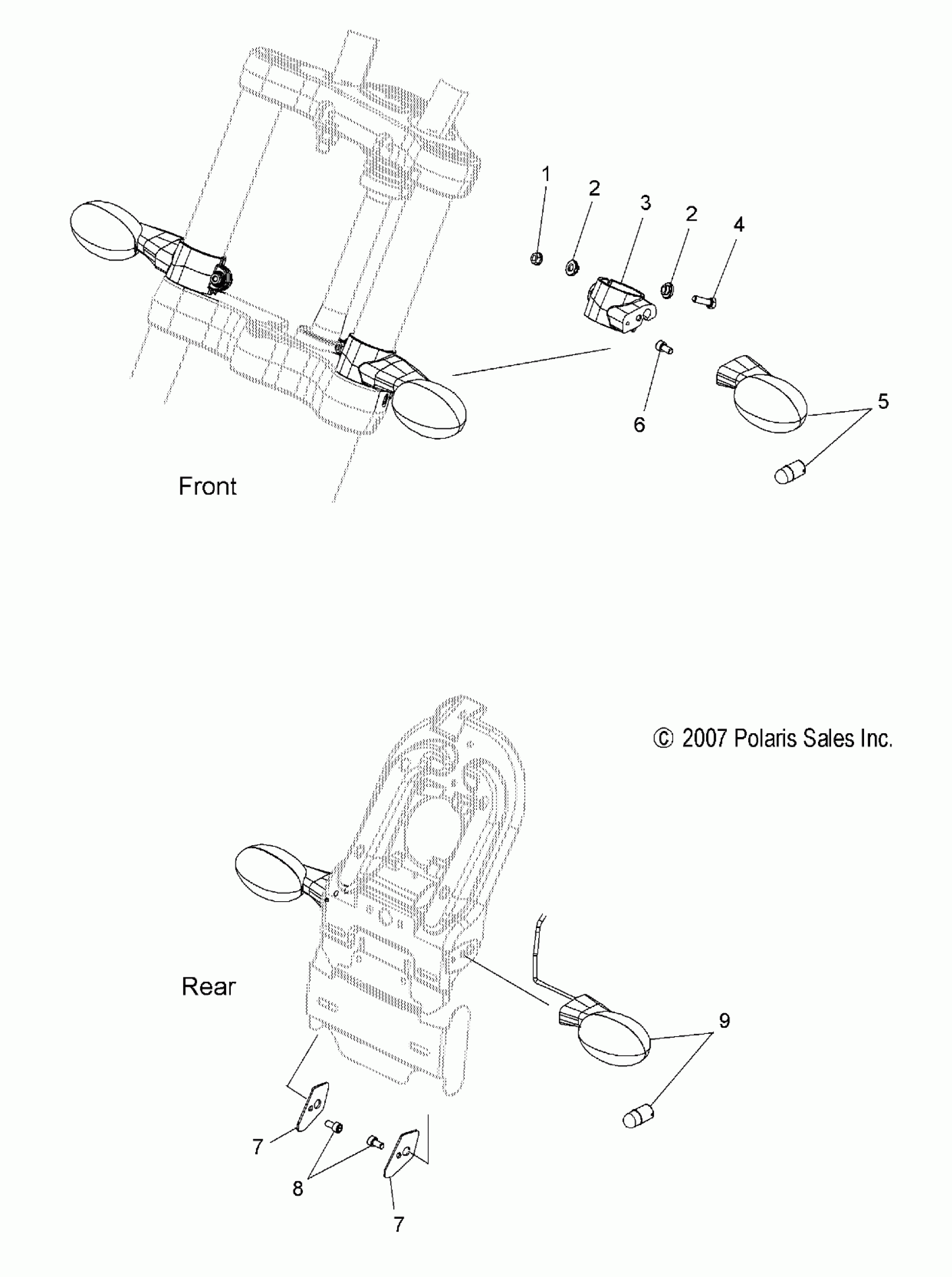 1
2
3
2
4
6
5
Front

© 2007 Polaris Sales Inc.

Rear
9
7
8
7