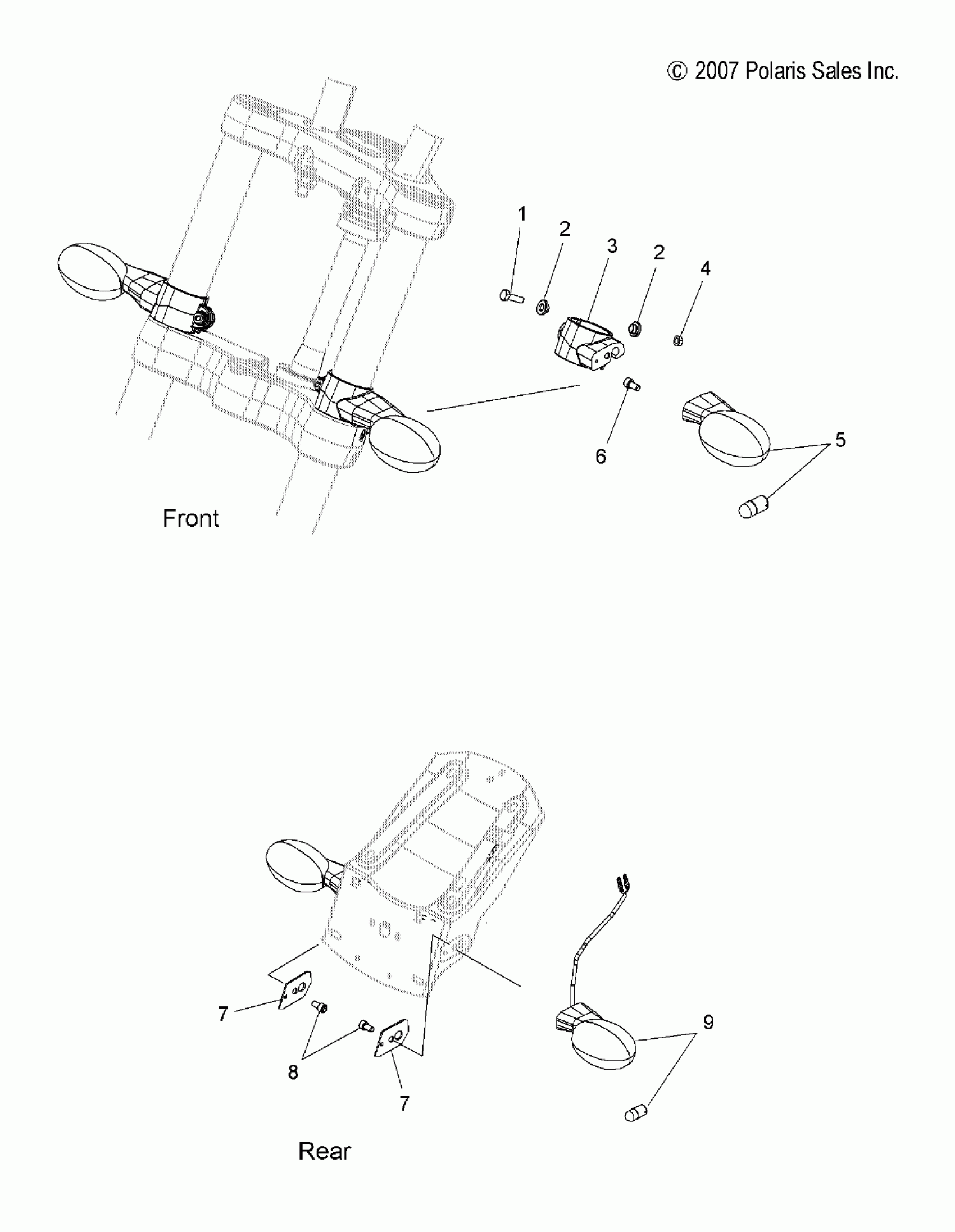 © 2007 Polaris Sales Inc.

1
2
3
2
4
6
5

Front

7
8
7
9

Rear