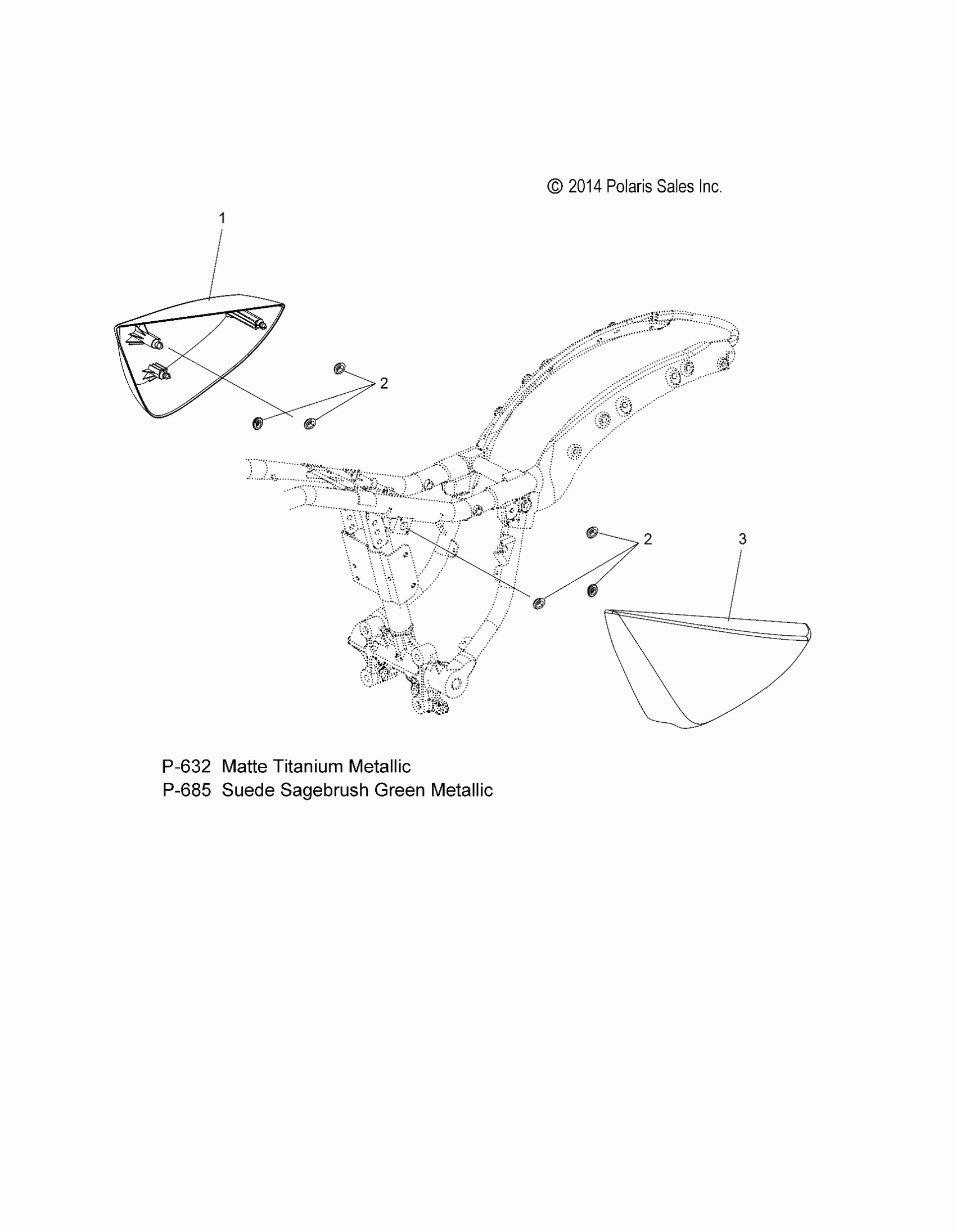 © 2014 Polaris Sales Inc.

1

2

2

3

P-632 Matte Titanium Metallic
P-685 Suede Sagebrush Green Metallic