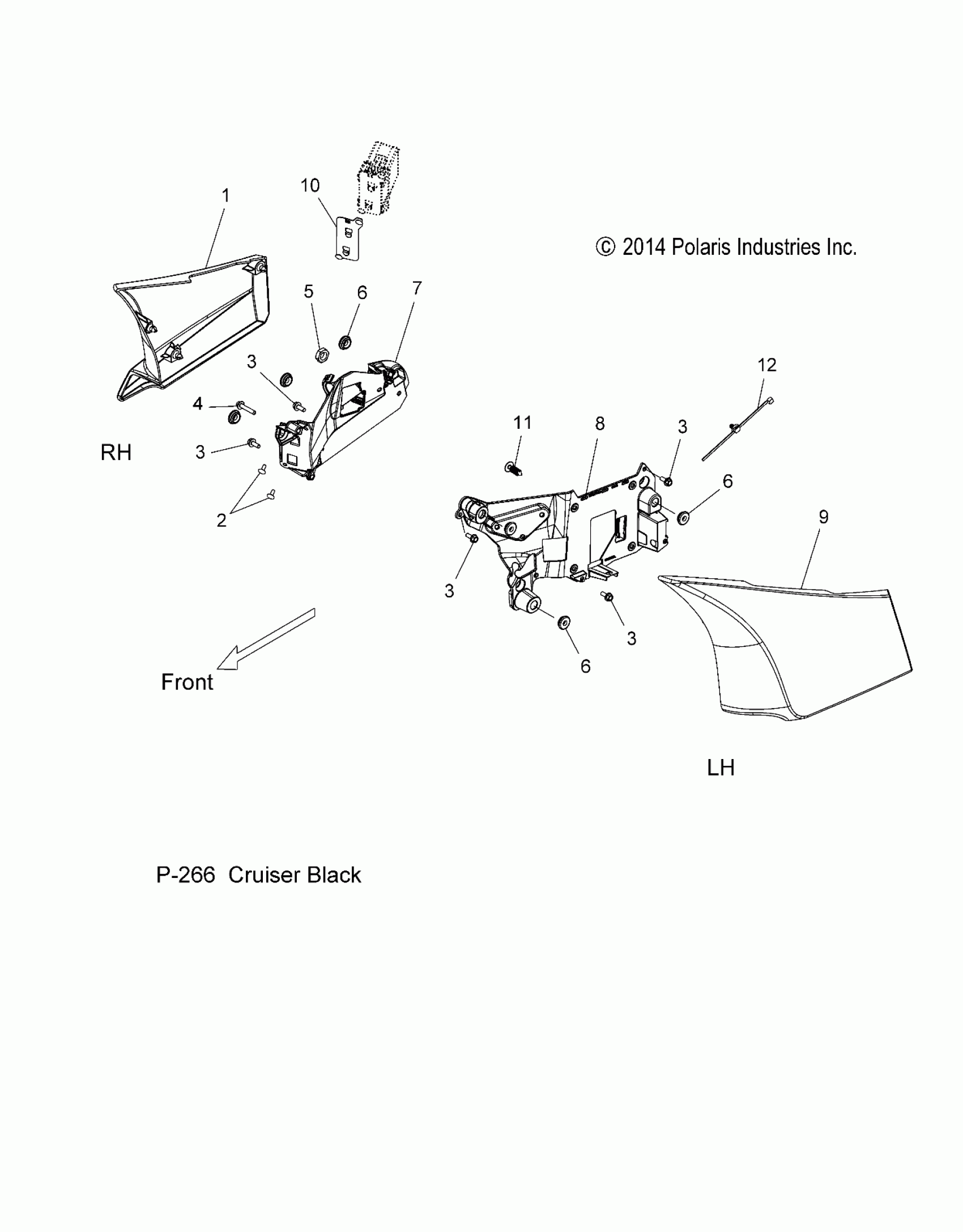 10

1

© 2014 Polaris Industries Inc.

5

6

7

3

4

RH

3

2

12

11

8

3

6

9

3

3

6

Front

LH

P-266 Cruiser Black