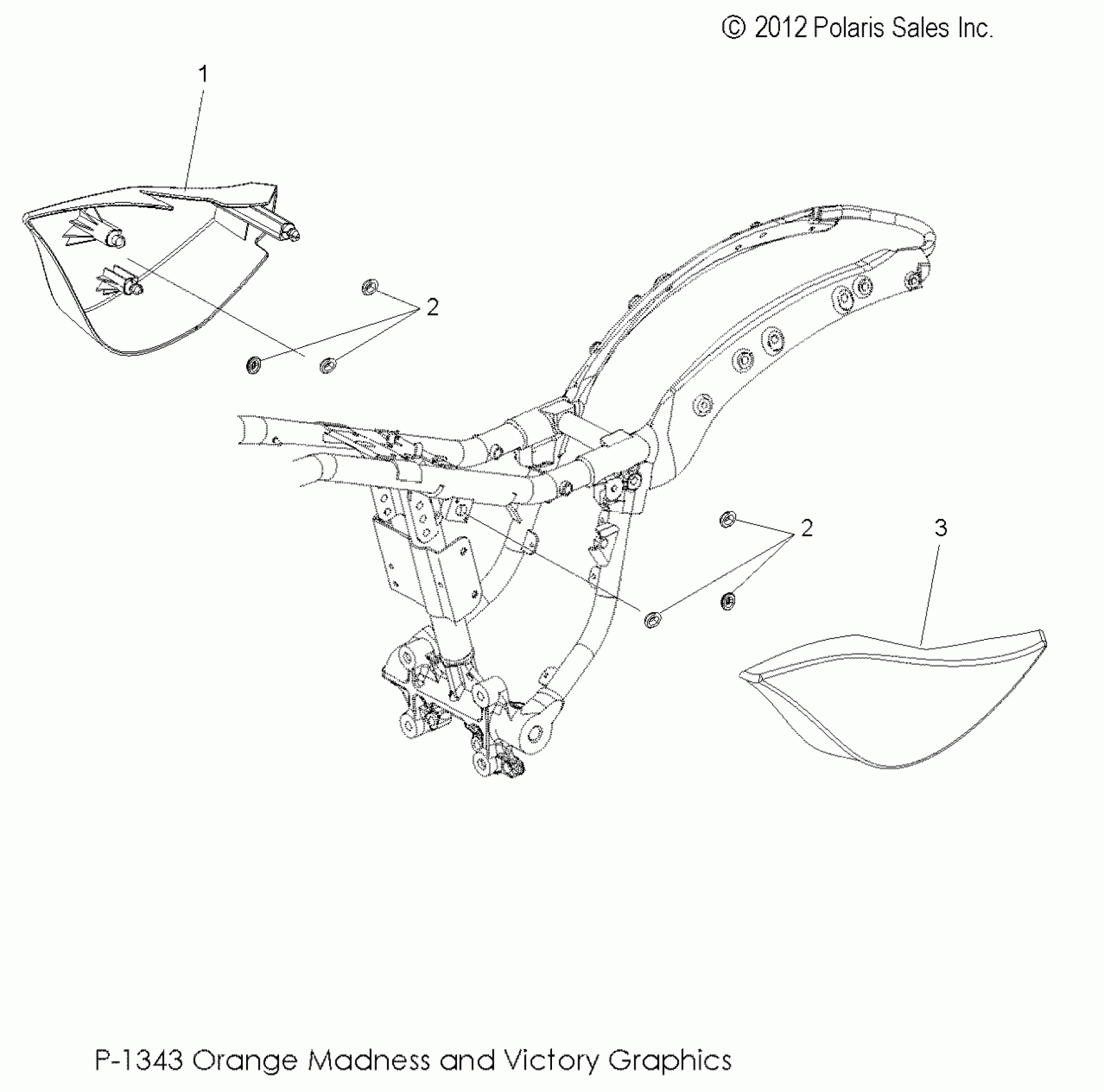 © 2012 Polaris Sales Inc.

1

2

2

3

P-1343 Orange Madness and Victory Graphics