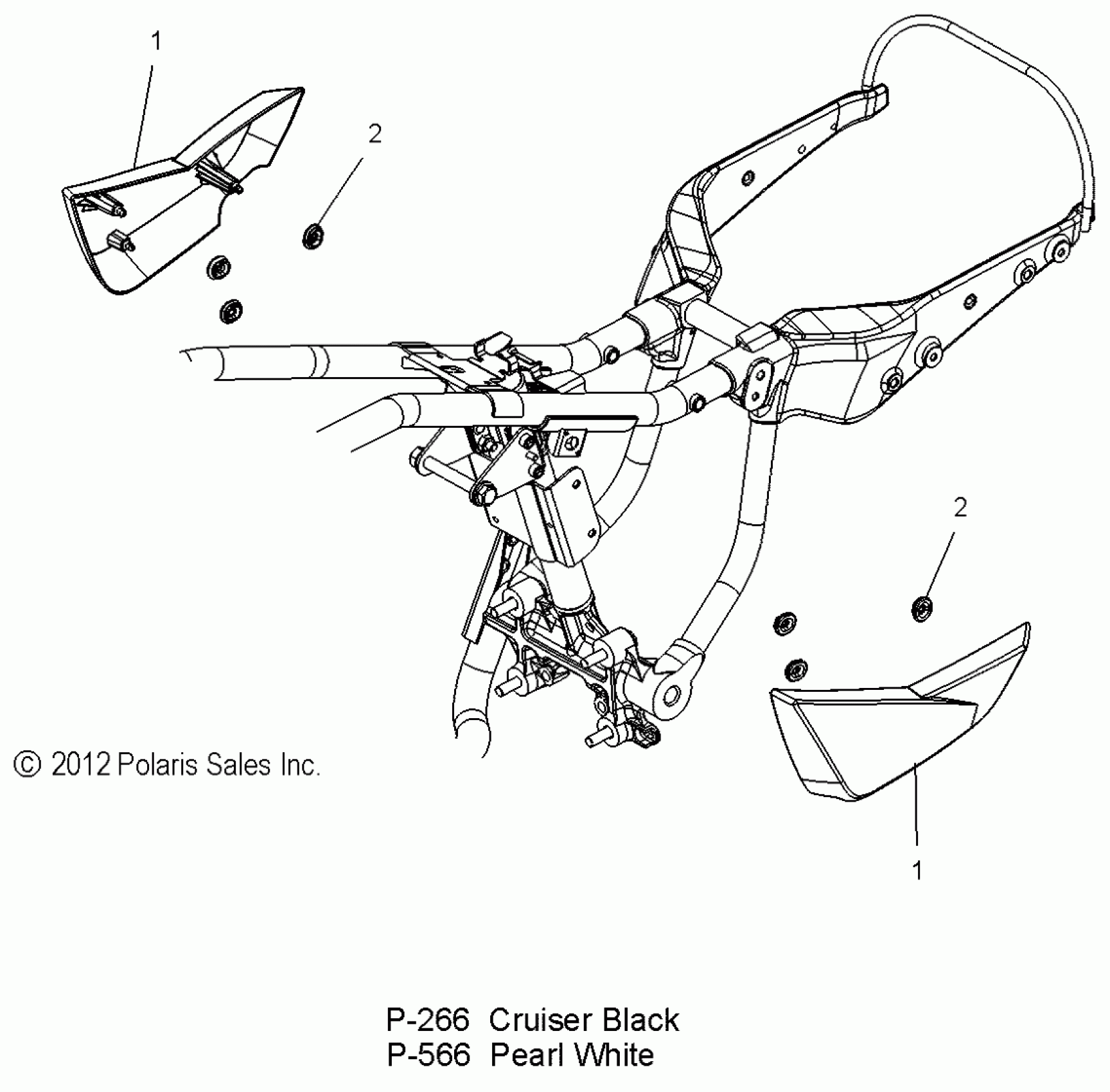 1

2

2

© 2012 Polaris Sales Inc.

1

P-266 Cruiser Black
P-566 Pearl White