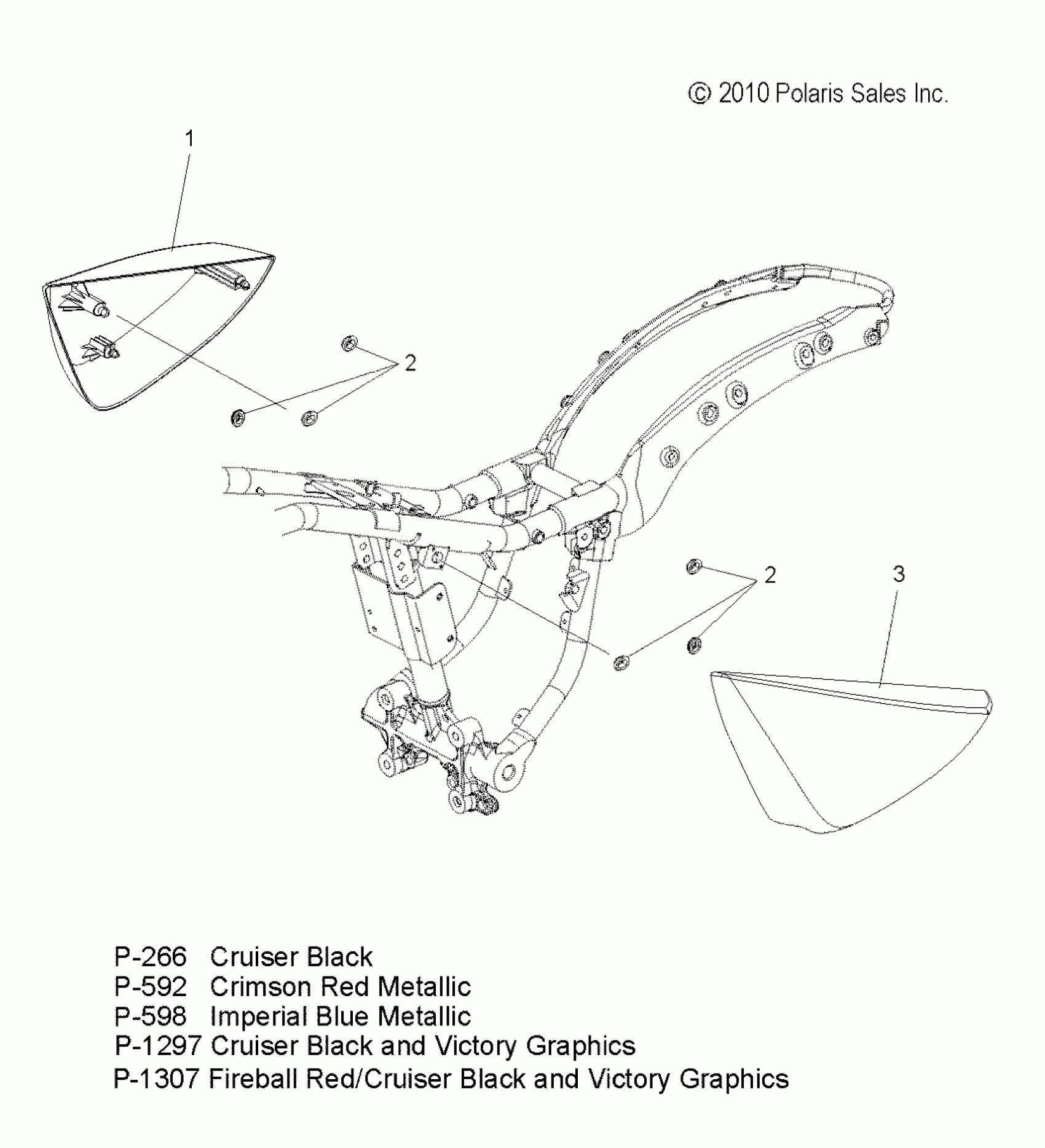 © 2010 Polaris Sales Inc.

1

2

2

3

P-266 Cruiser Black
P-592 Crimson Red Metallic
P-598 Imperial Blue Metallic
P-1297 Cruiser Black and Victory Graphics
P-1307 Fireball Red/Cruiser Black and Victory Graphics