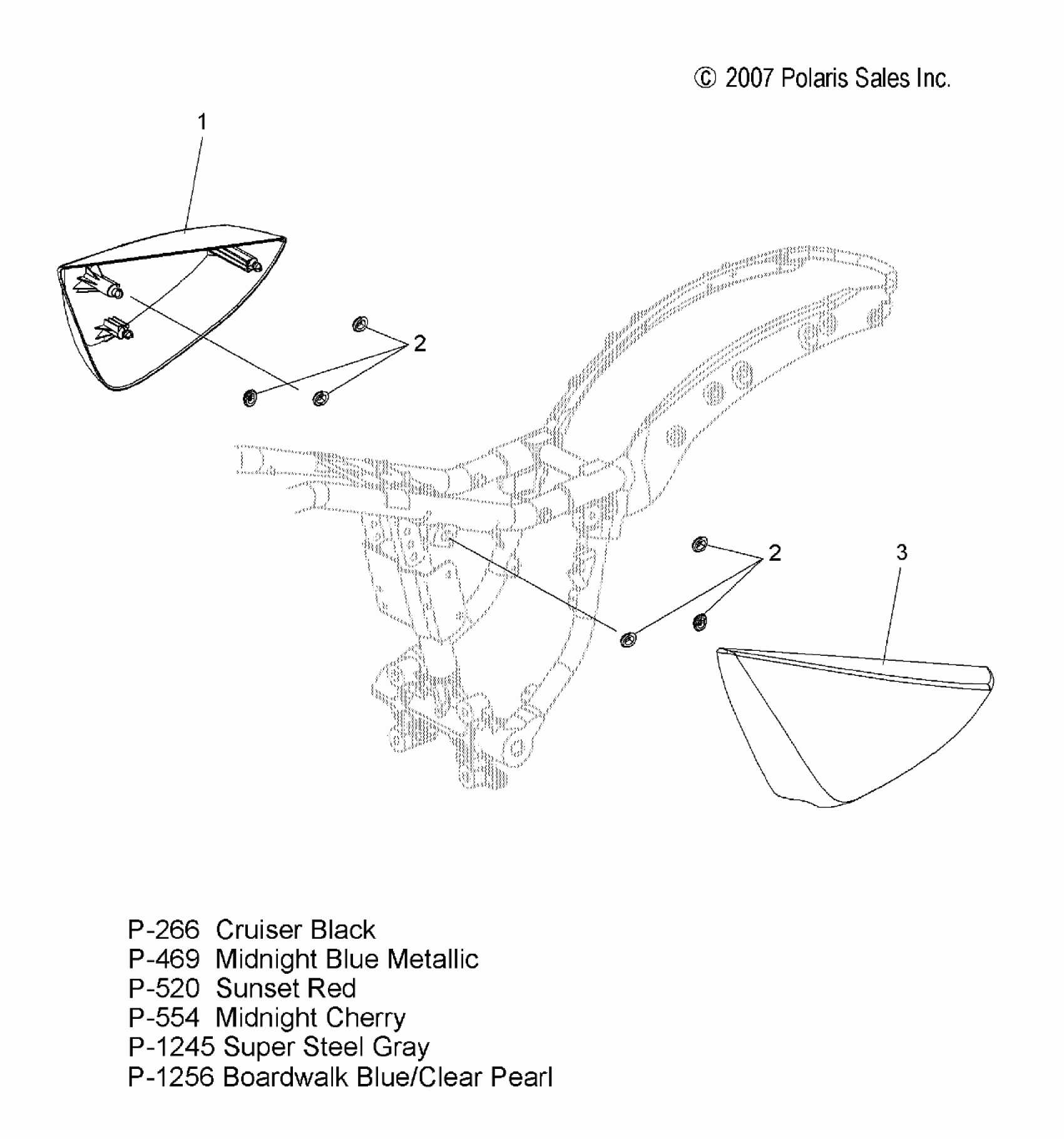 © 2007 Polaris Sales Inc.

1

2

2

3

P-266 Cruiser Black
P-469 Midnight Blue Metallic
P-520 Sunset Red
P-554 Midnight Cherry
P-1245 Super Steel Gray
P-1256 Boardwalk Blue/Clear Pearl