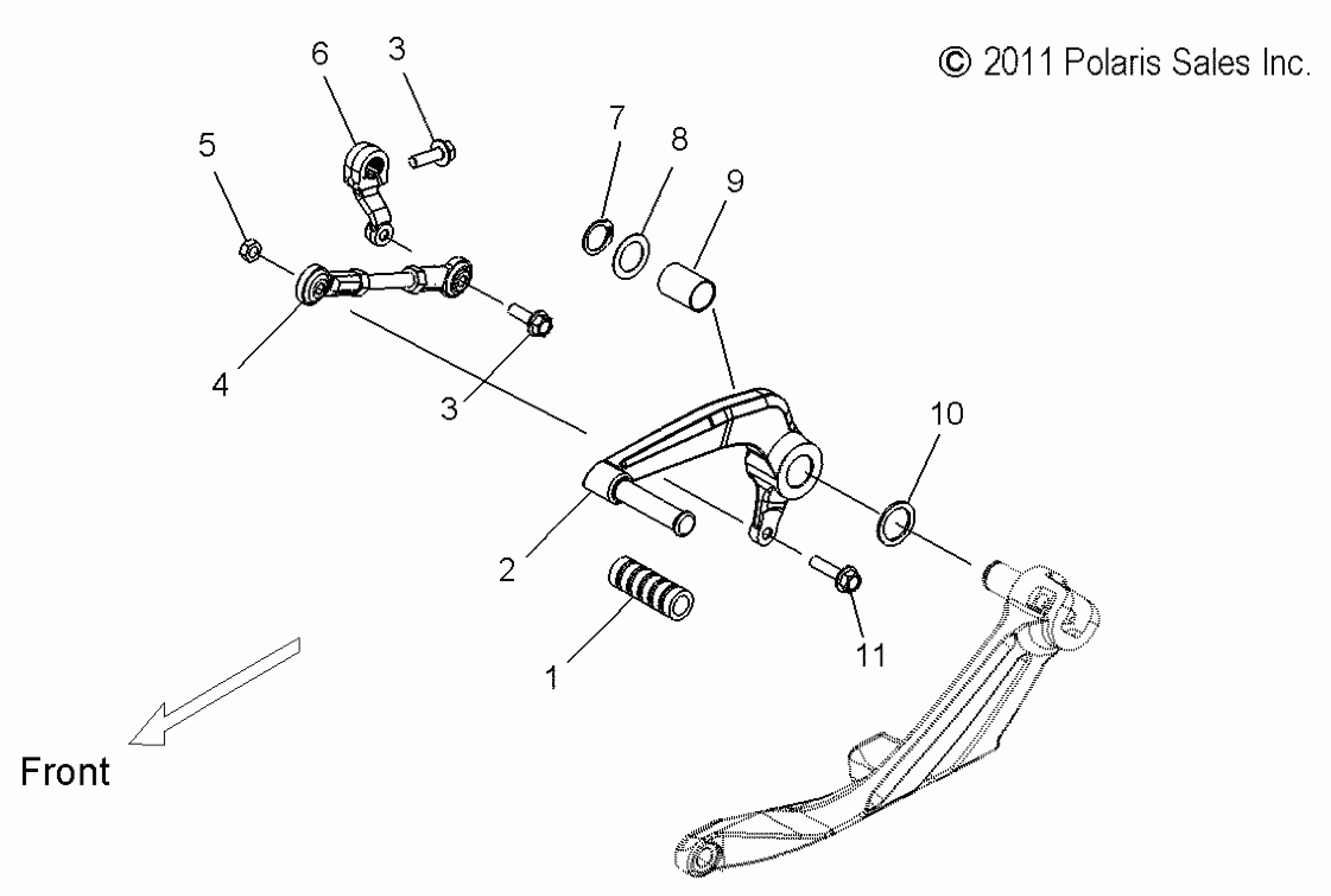 © 2011 Polaris Sales Inc.

6
3
5
7
8
9
4
3
10
2
11
1
Front