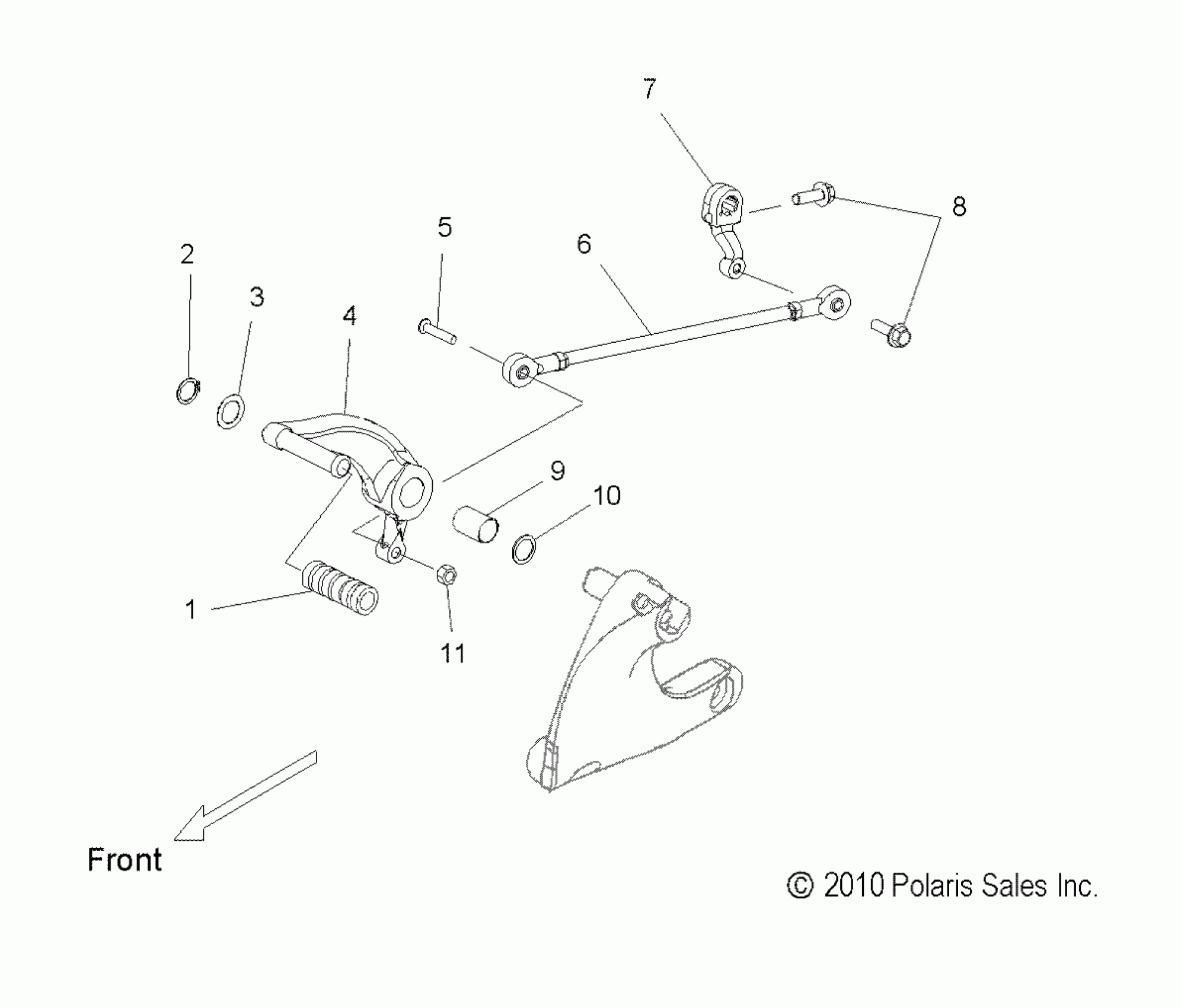 7

8

5

6

2

3

4

9

10

1

11

Front

© 2010 Polaris Sales Inc.