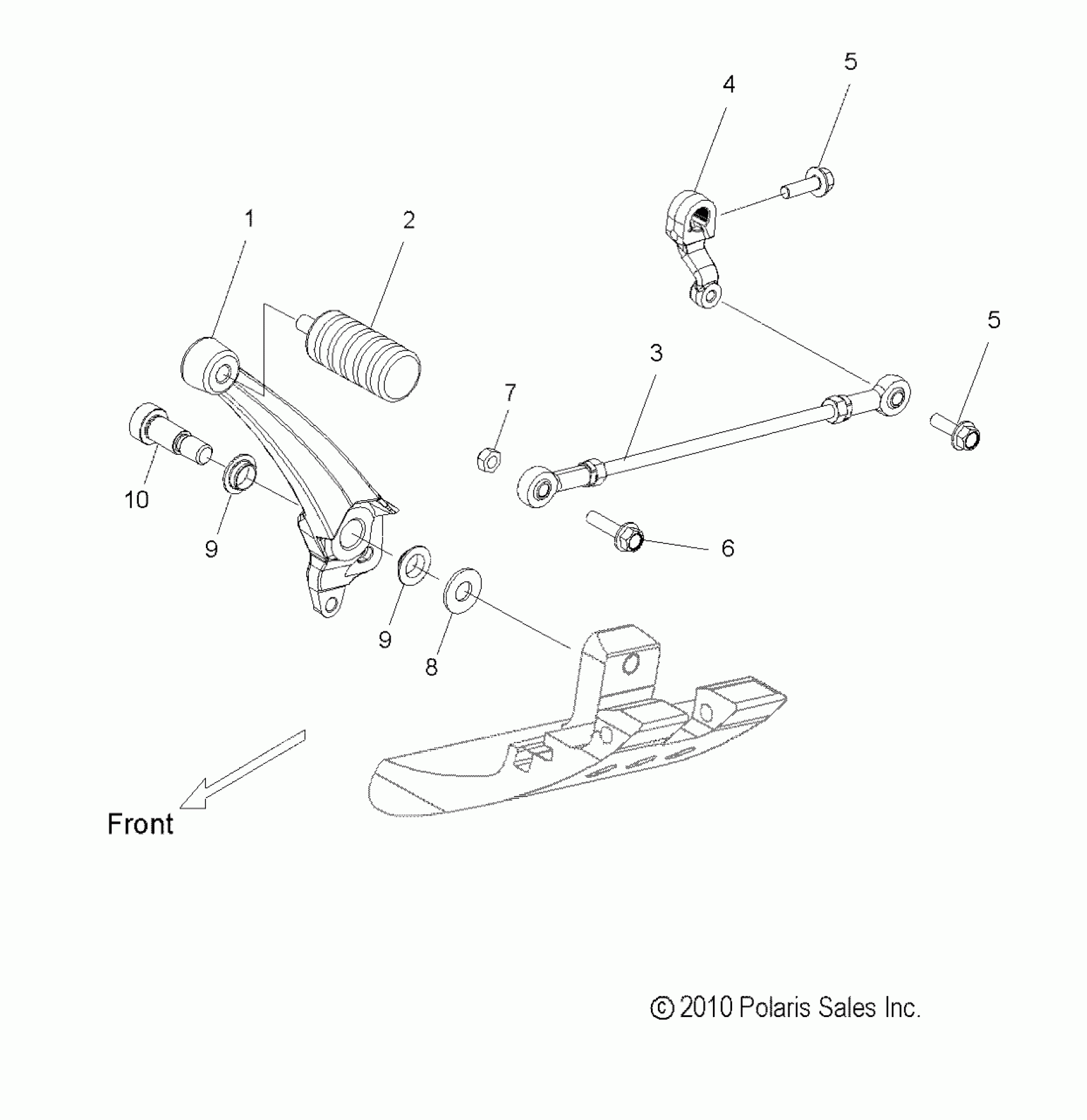 5

4

1

2

5

3

7

10

9

6

9

8

Front

© 2010 Polaris Sales Inc.