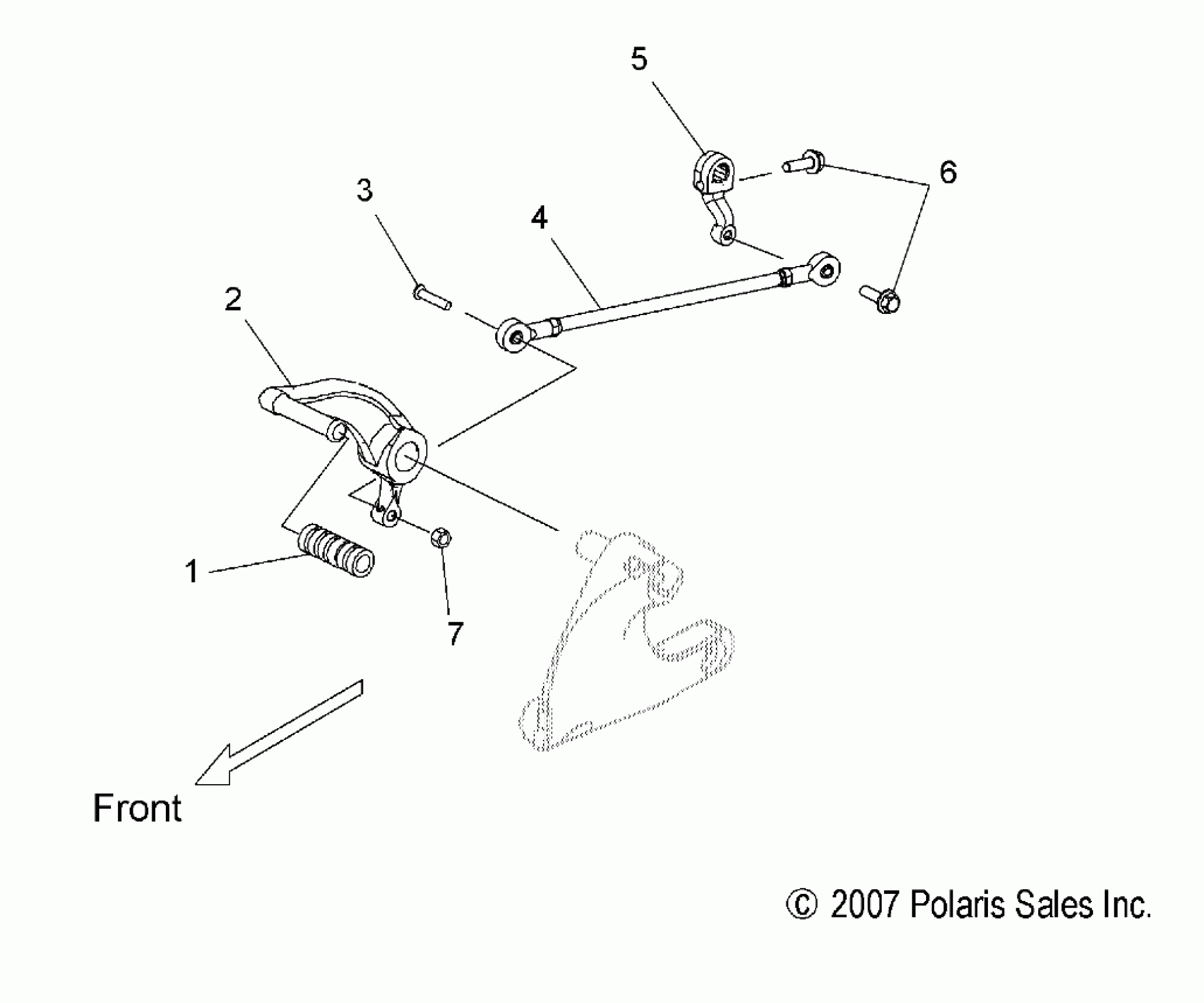 5

6

3

4

2

1

7

Front

© 2007 Polaris Sales Inc.