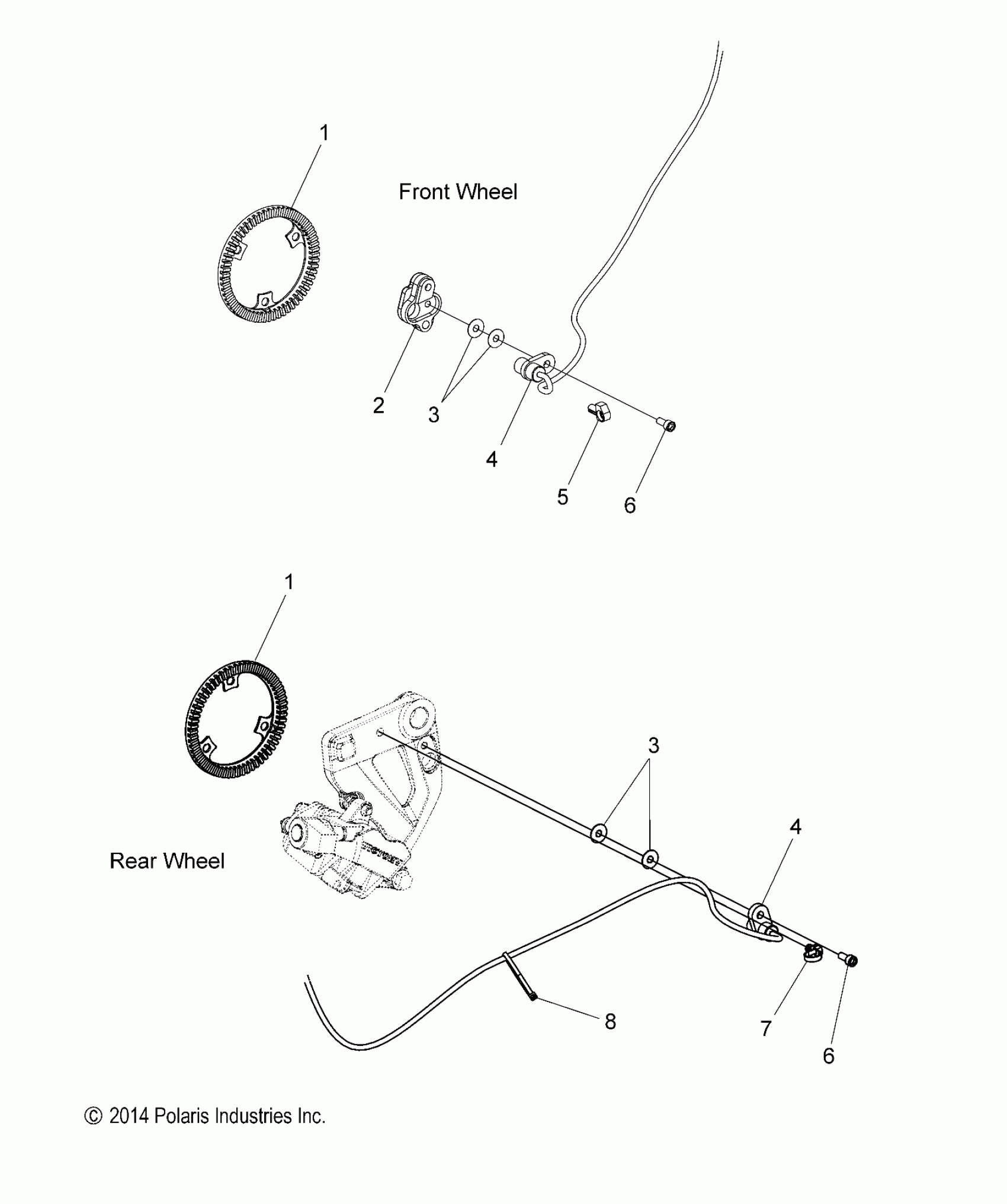 1

Front Wheel

2

3

4

5

6

1

3

4

Rear Wheel

8

7

6

© 2014 Polaris Industries Inc.